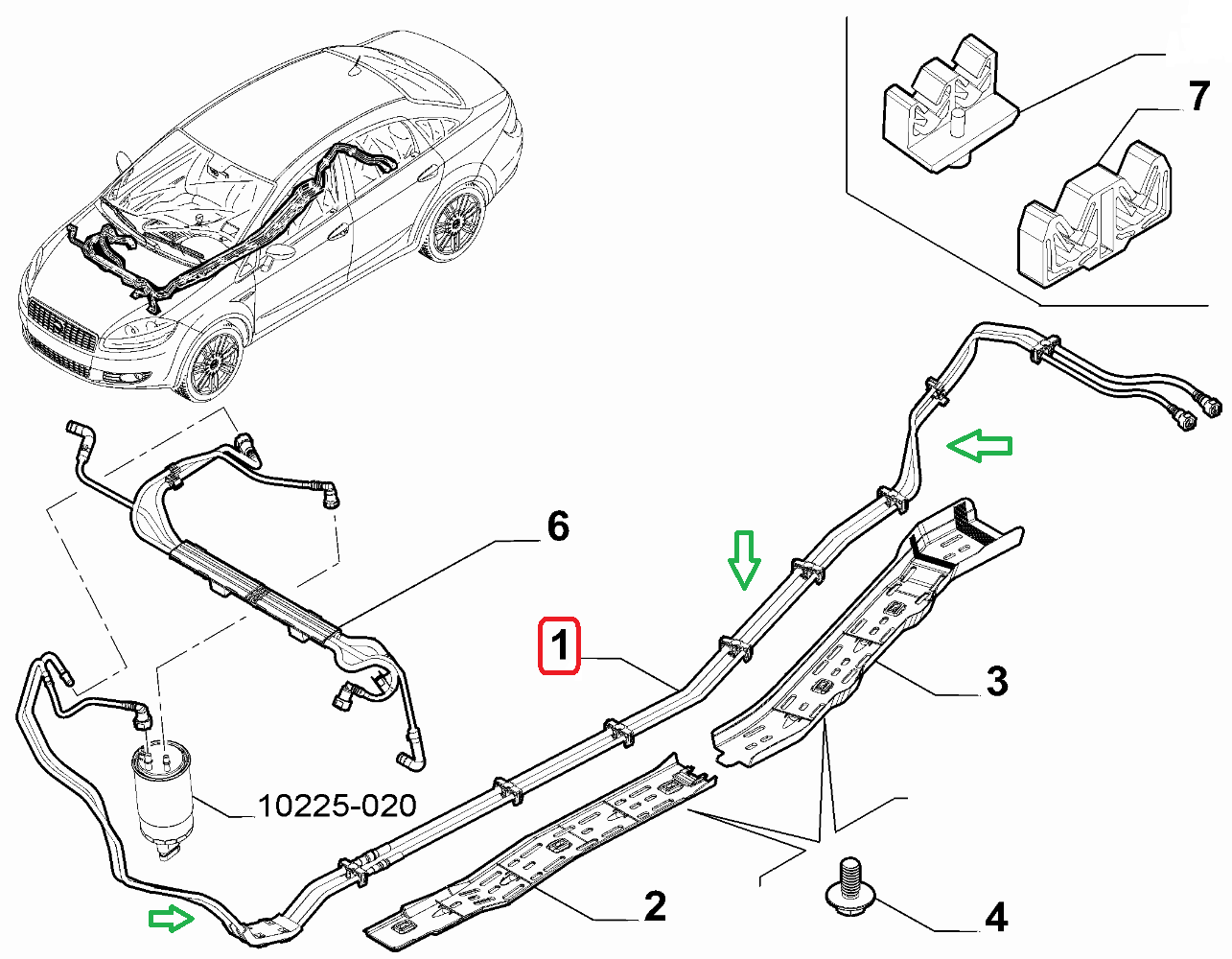 7
6
1
3
10225-020
2
4