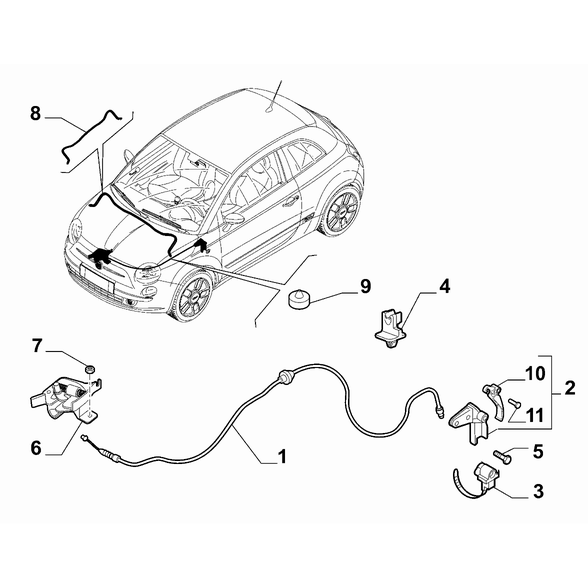 8
9
4
7
10
2
11
6
1
5
3