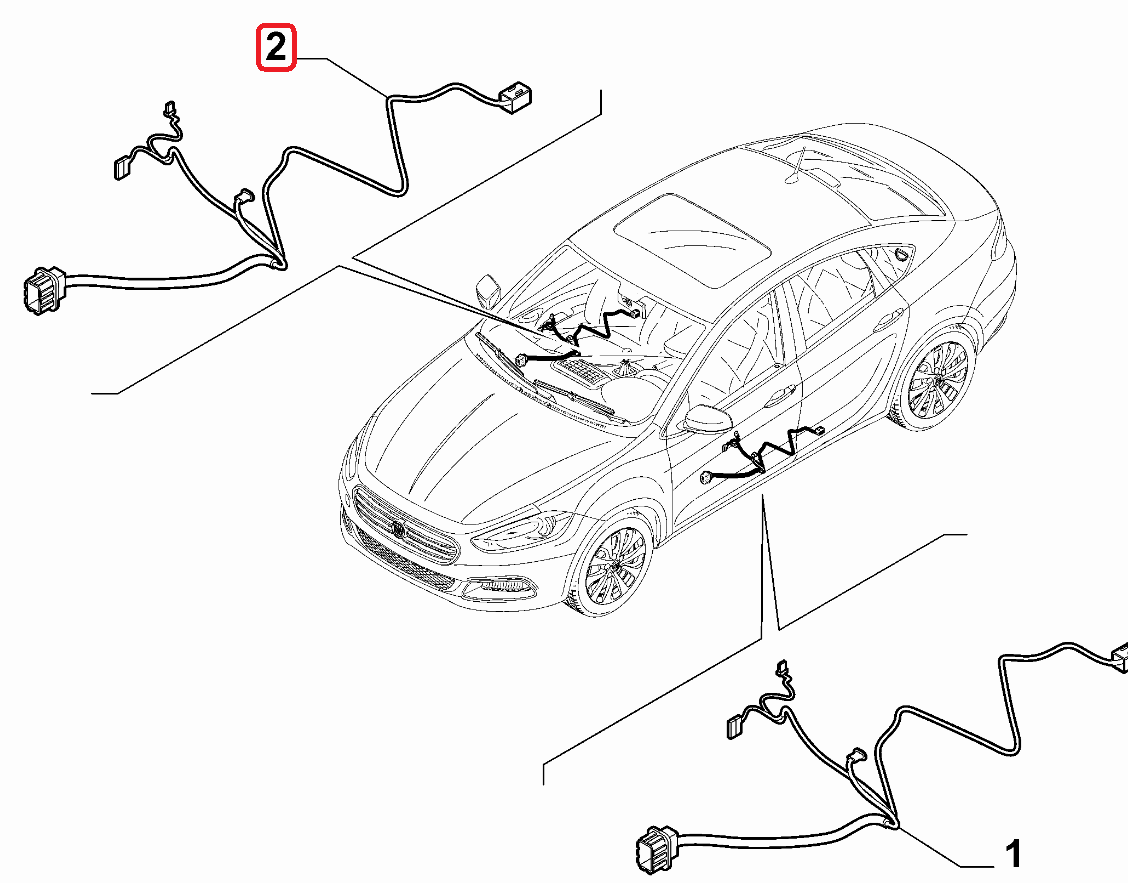 2

1