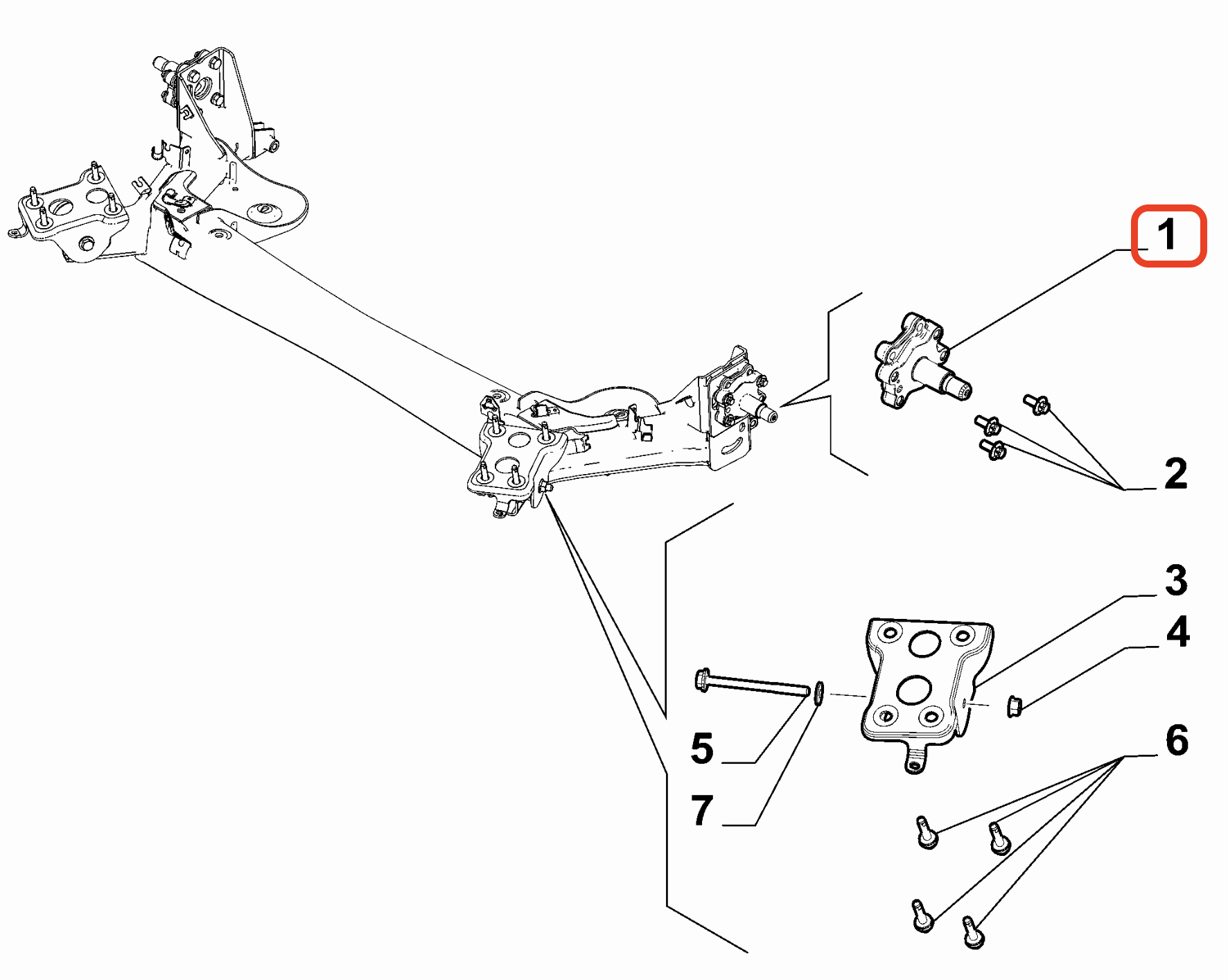 1
2
3
4
5
6
7