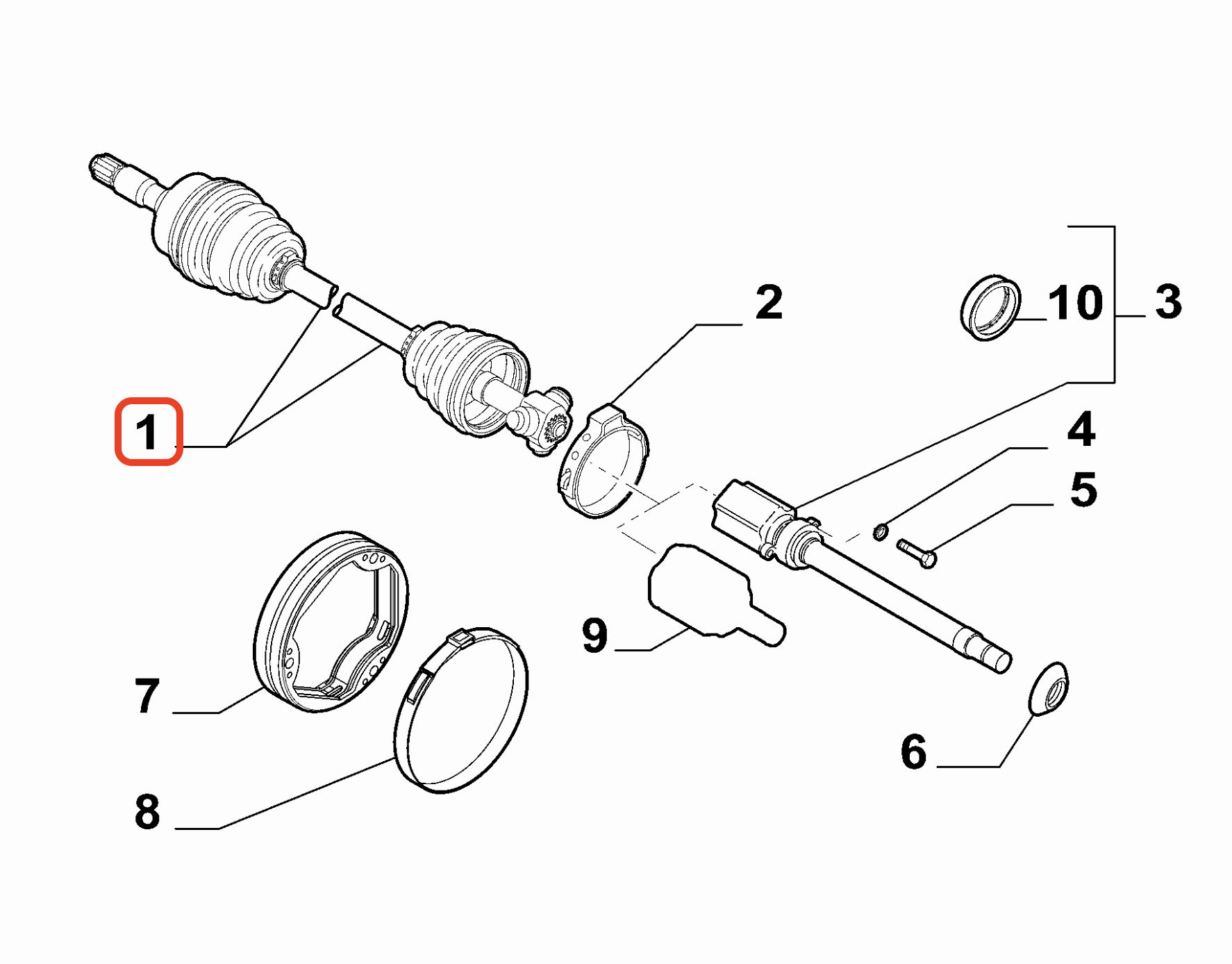 2
10
3
1
4
5
9
7
6
8