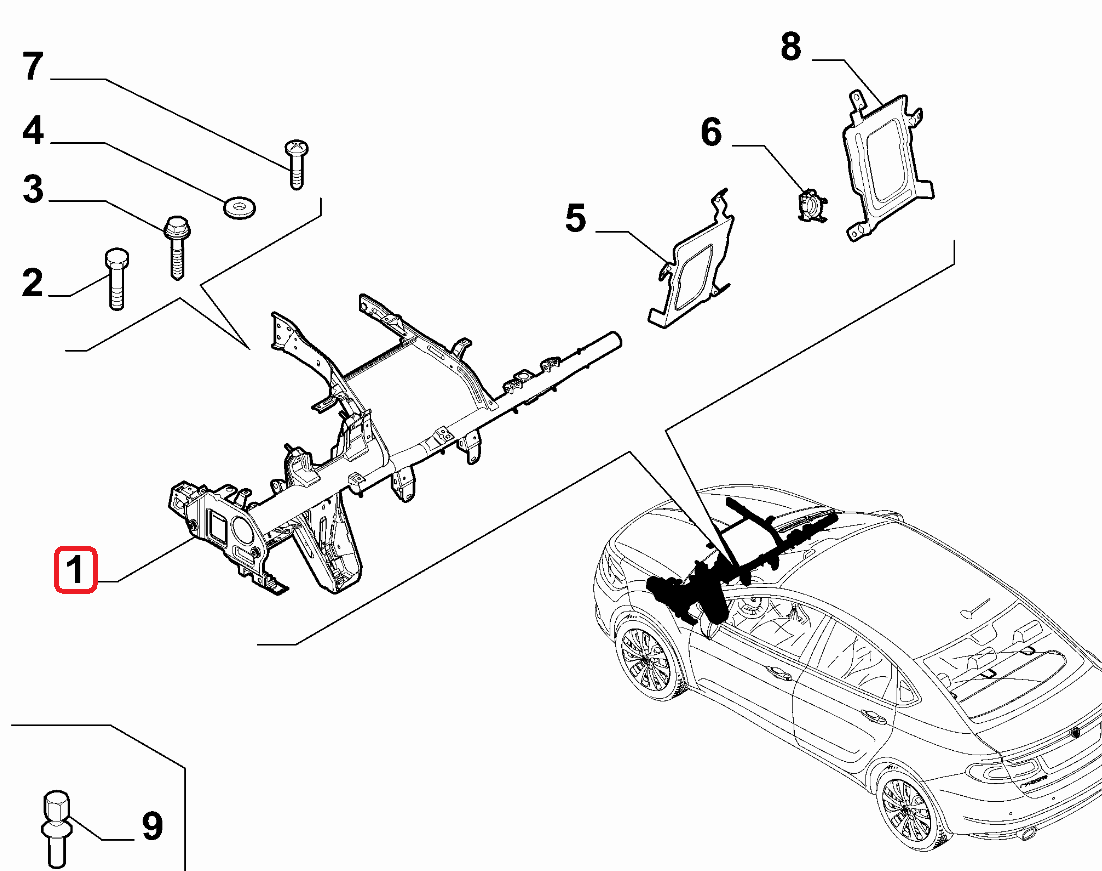 7
4
3
2
8
6
5
1
9