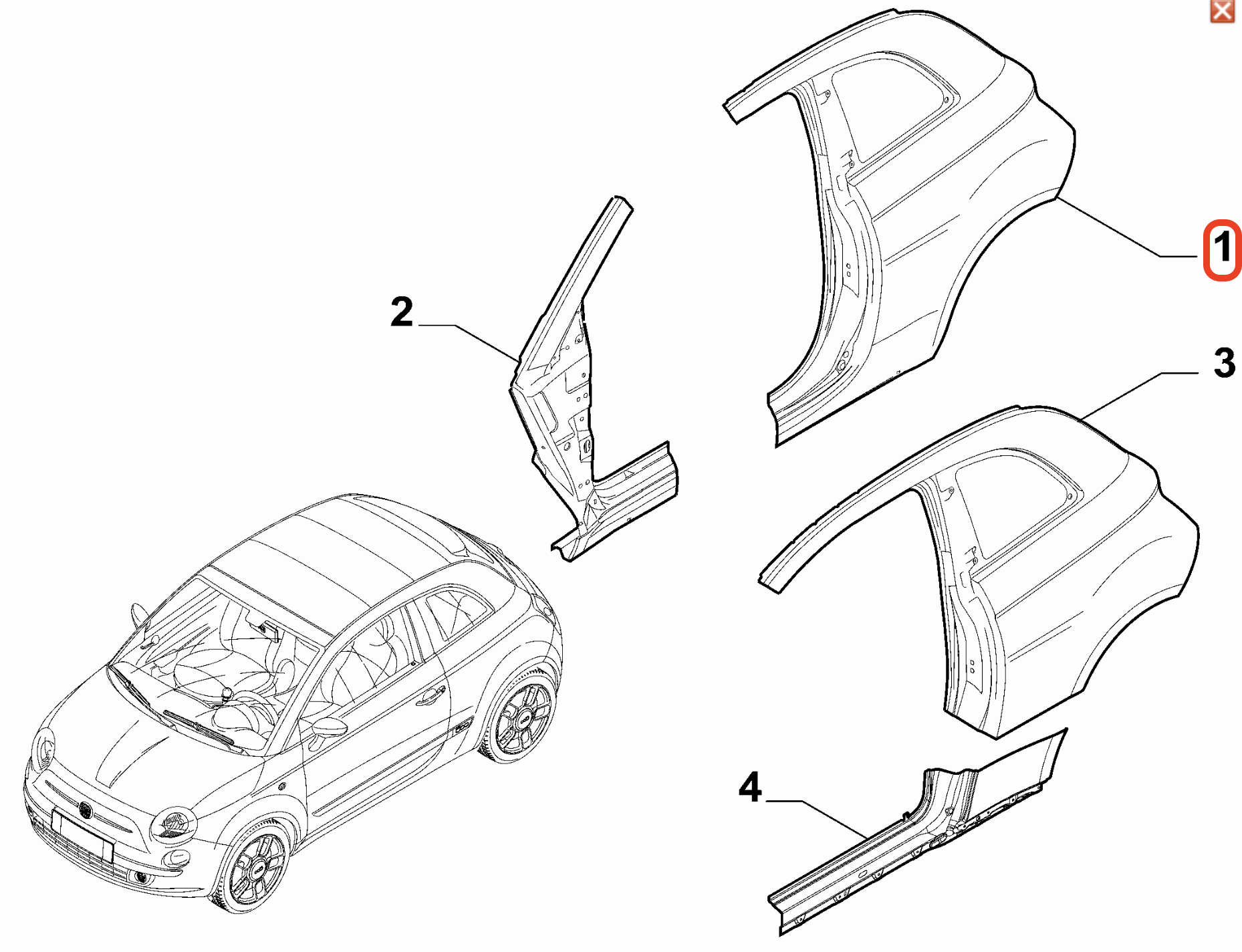 1
2
3
4