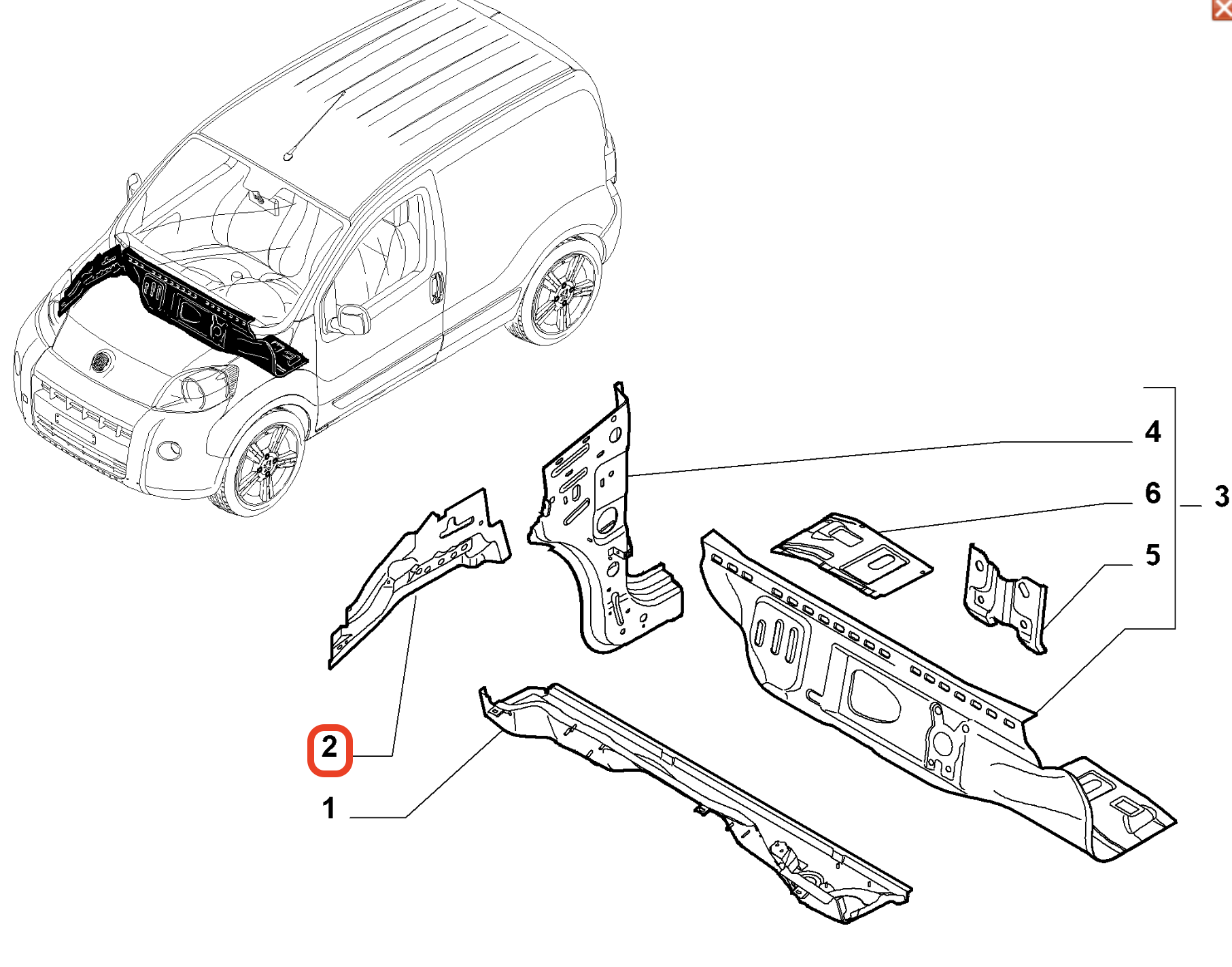 4
6
3
5
2
1