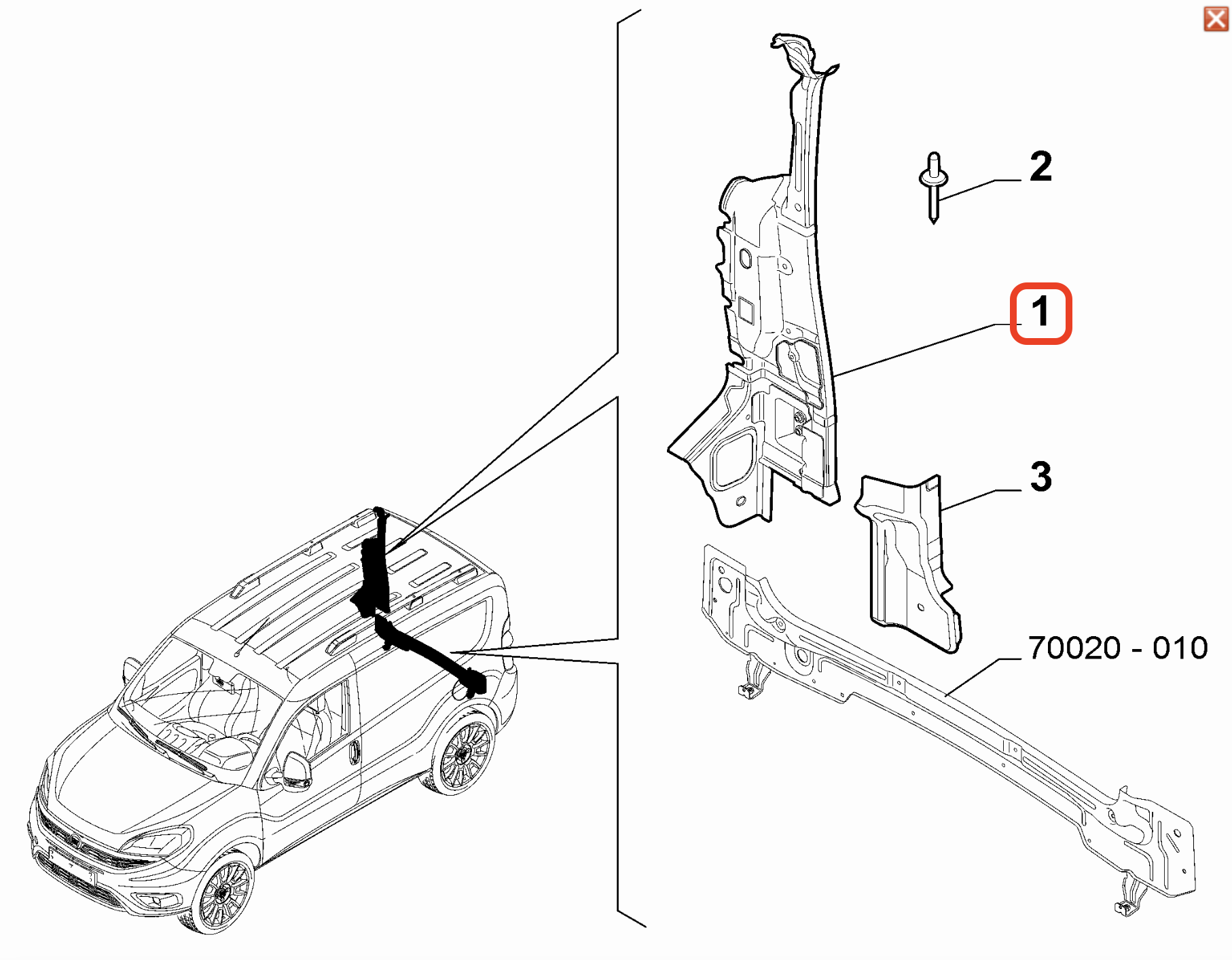 2

1

3

70020 - 010