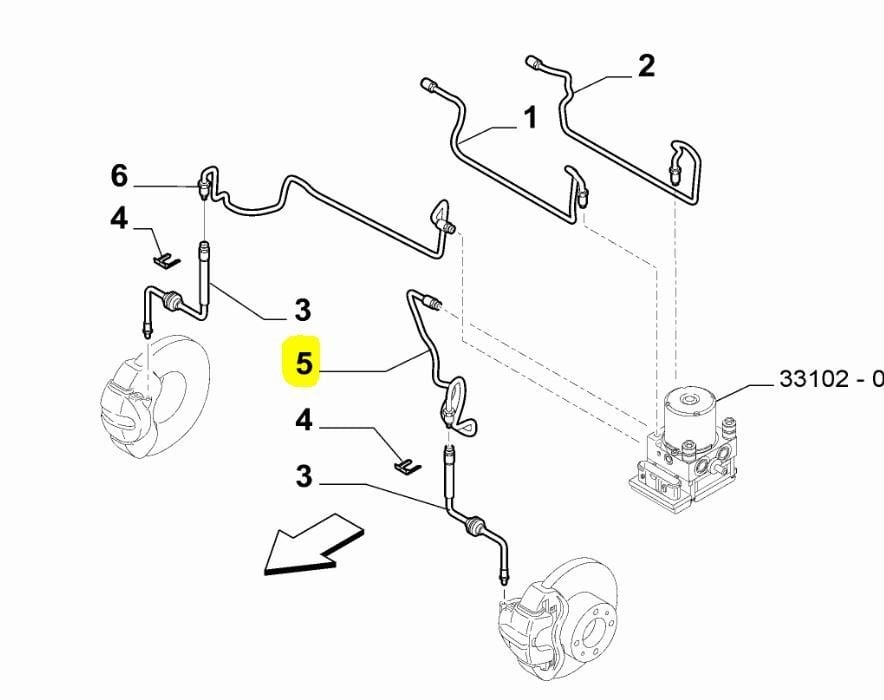 2
1
6
4
3
5
33102 - 0
4
3