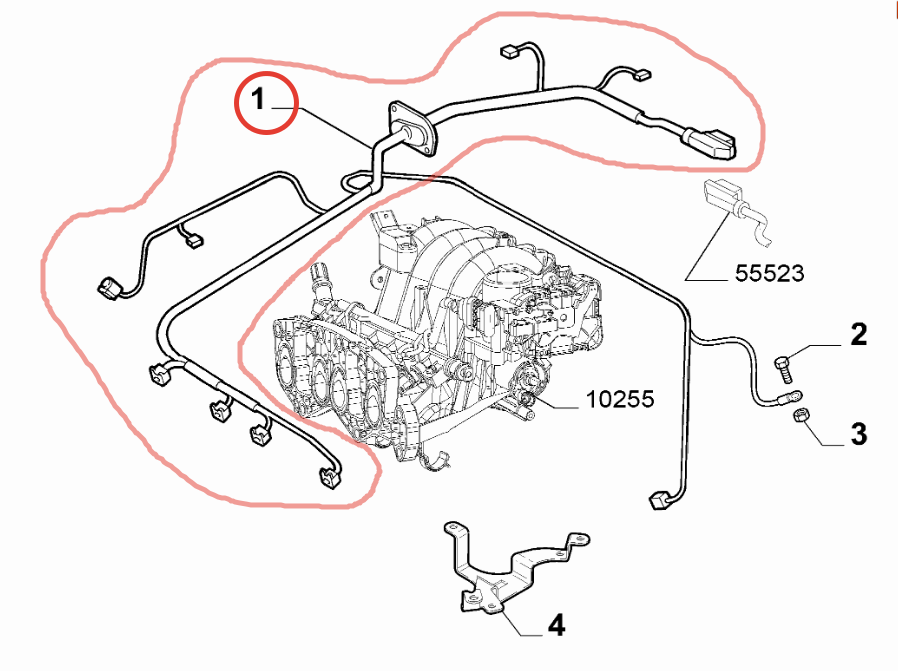 1
55523
2
10255
3
4