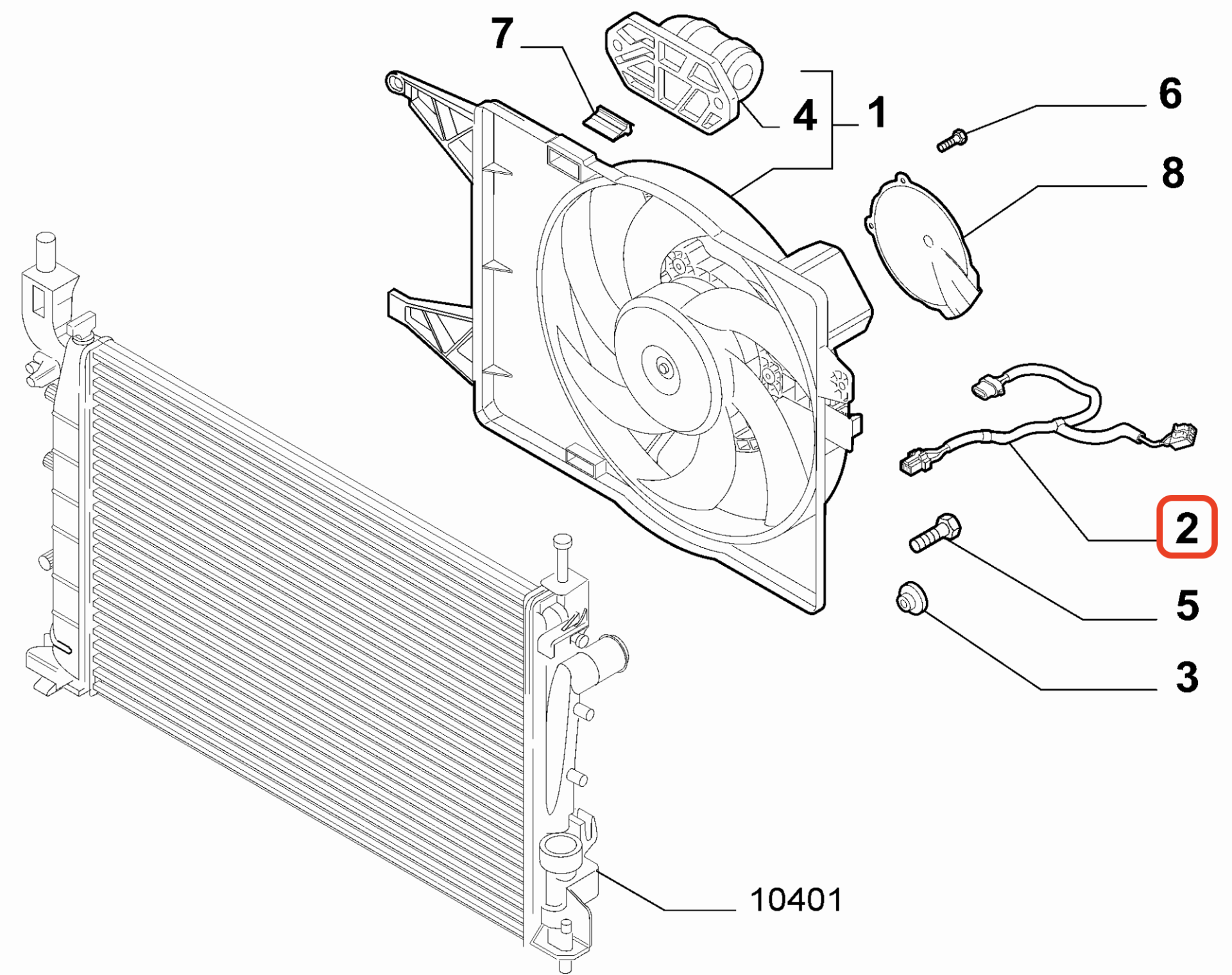 7
4
1
6
8
2
5
3
10401