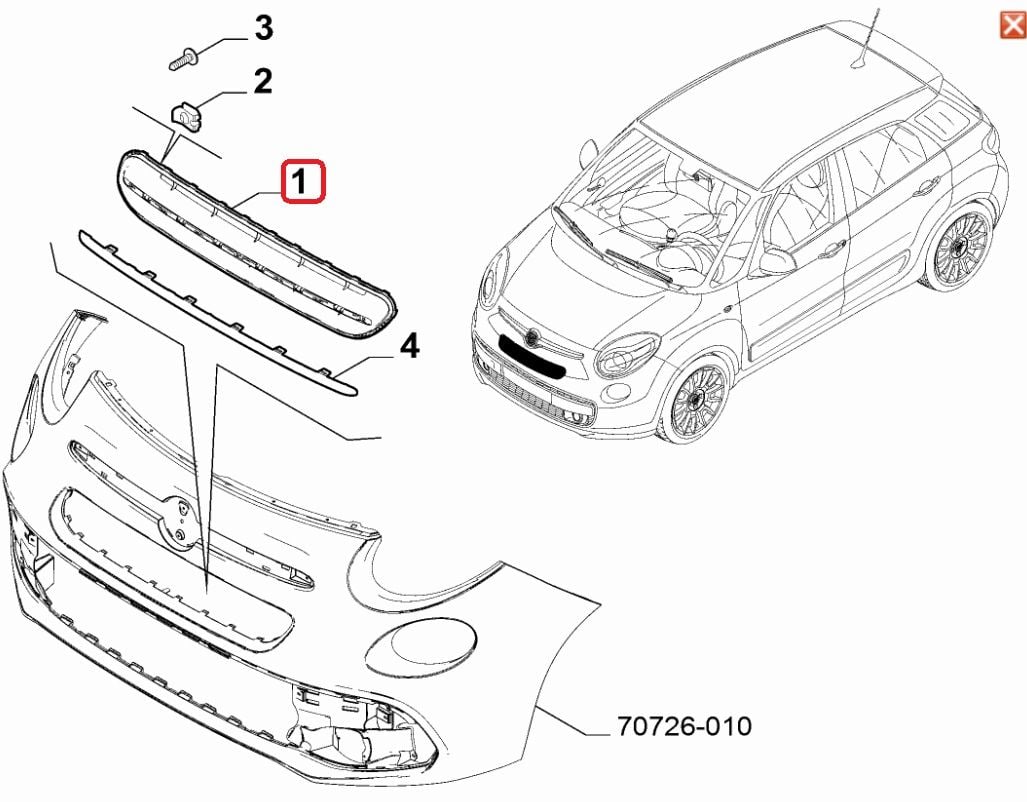 3
2
1
4
70726-010