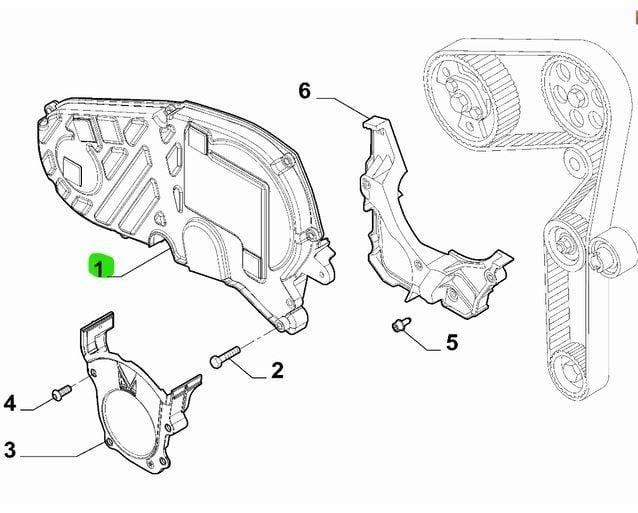 6
1
5
2
4
3