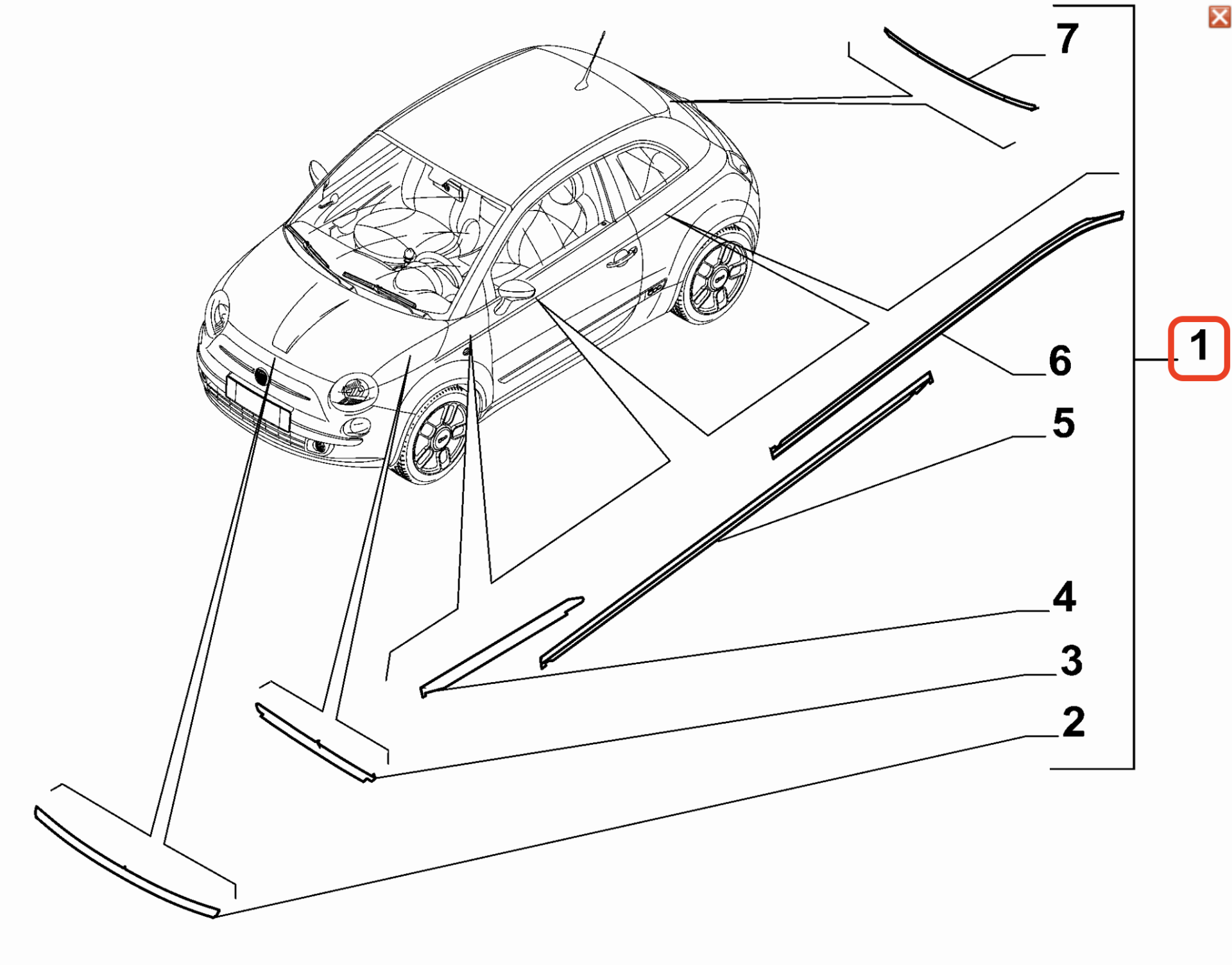 7
1
6
5
4
3
2