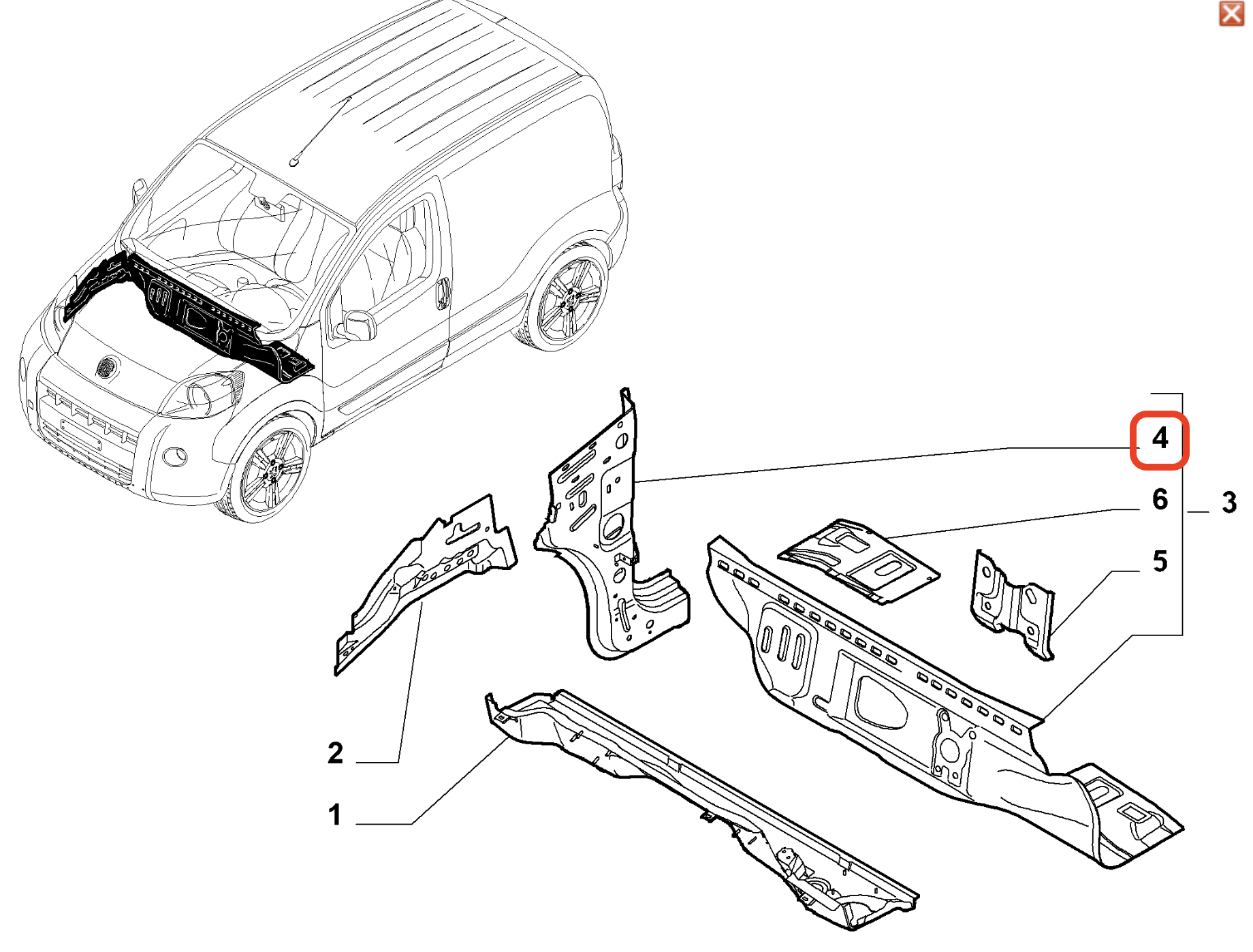 4
6
3
5
2
1