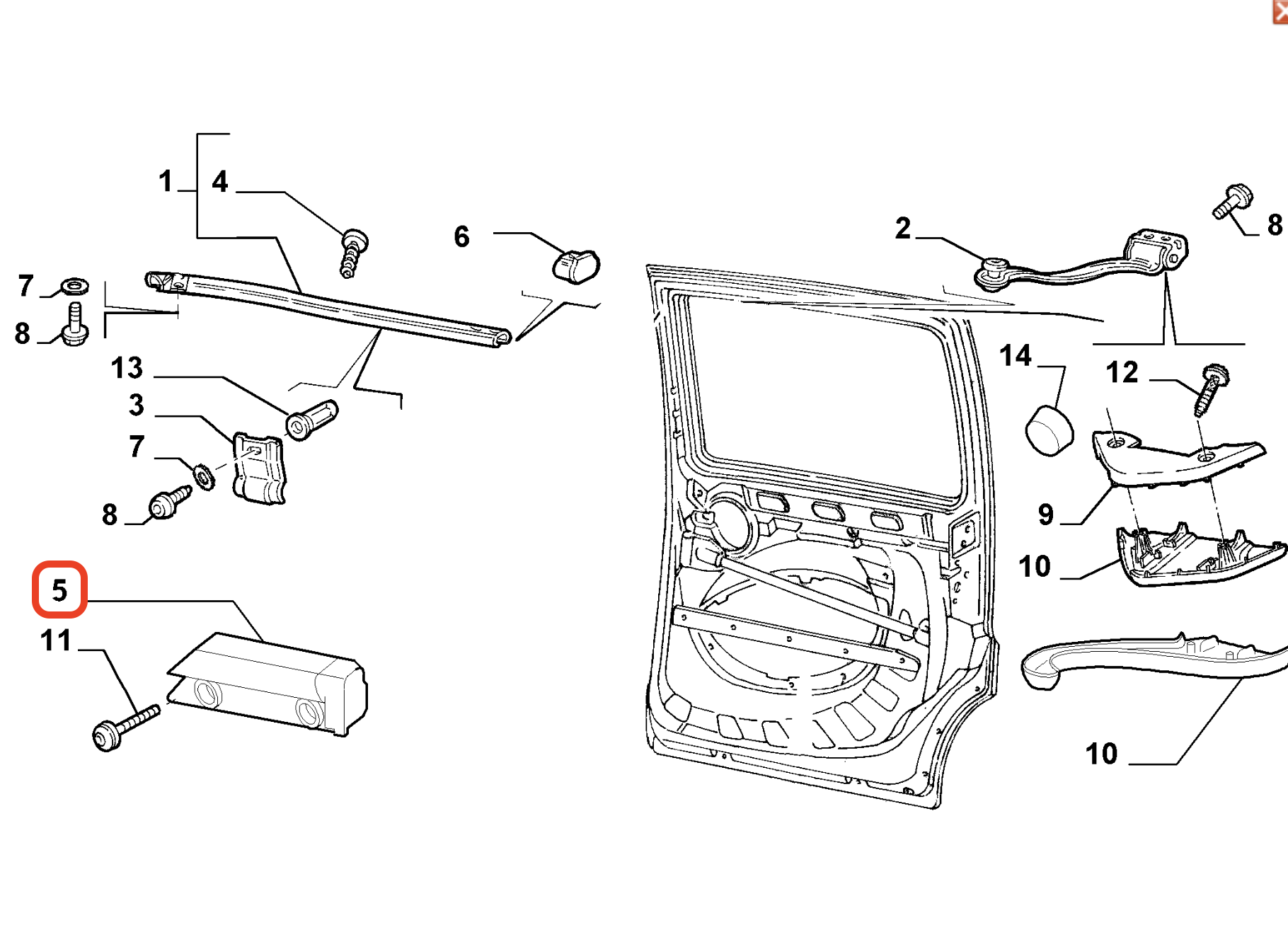 1
4
6
2
8
7
8
13
3
7
8
14
12
9
10
5
11
10