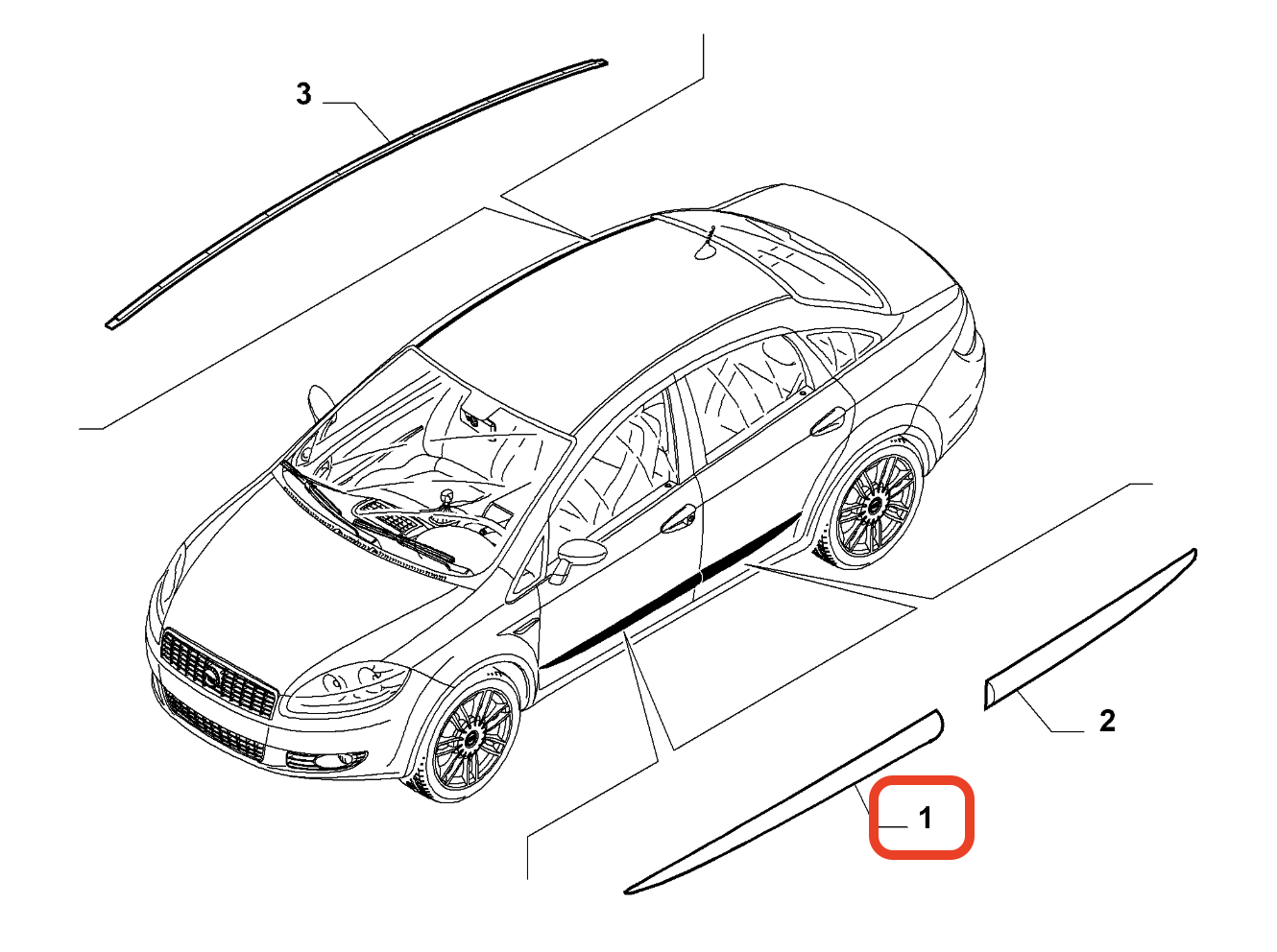 3

2

1