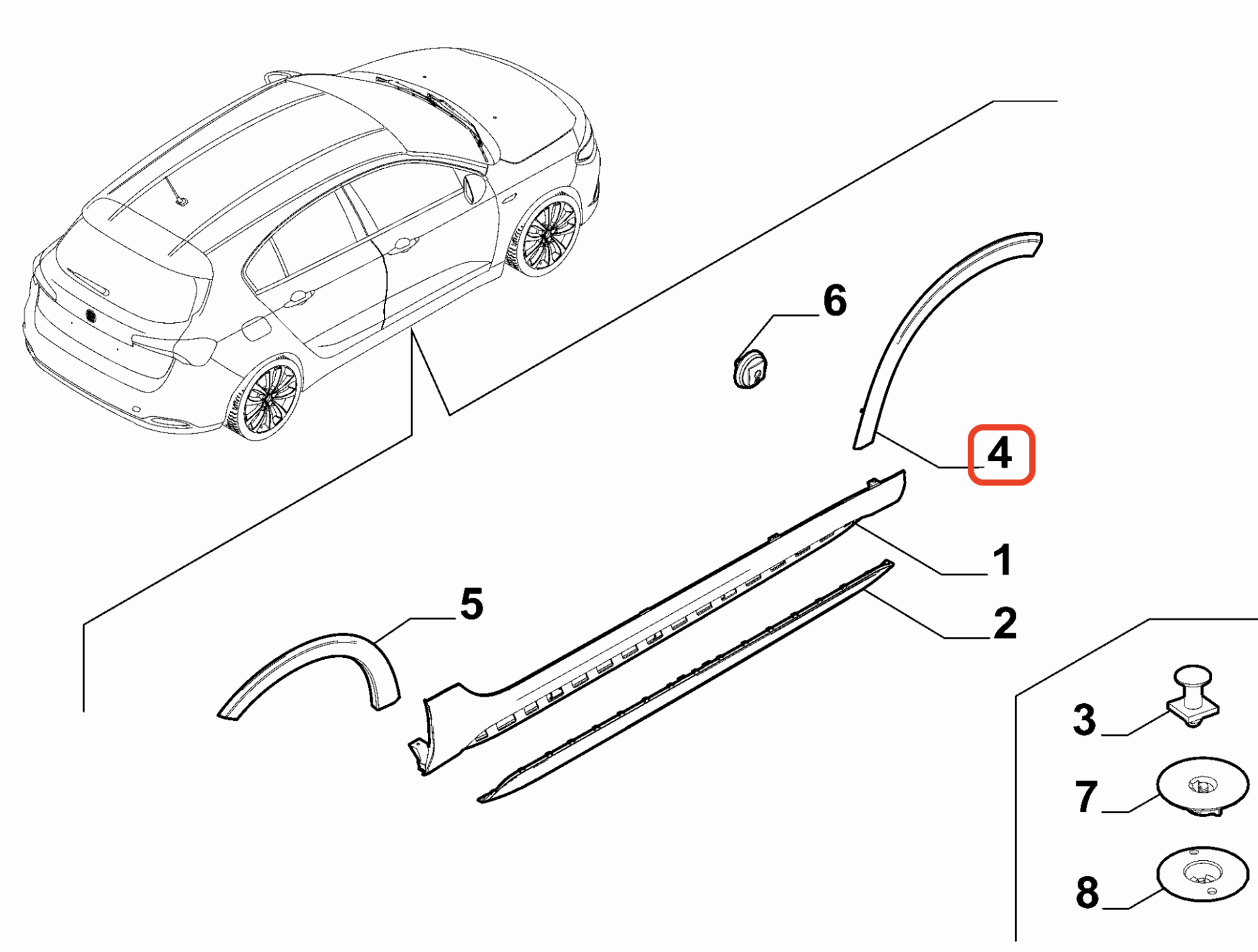 6
4
1
5
2
3
7
8