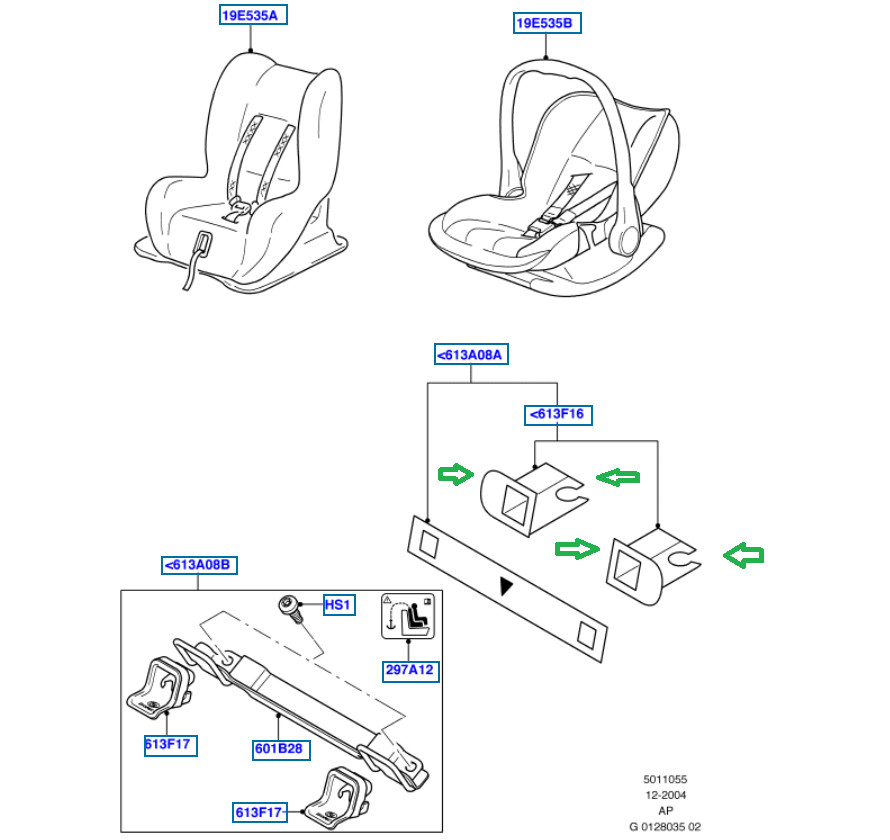 19E535A

19E535B

<613A08A

<613F16

<613A08B

HS1

297A12

613F17

601B28

613F17

5011055
12-2004
AP
G 0128035 02