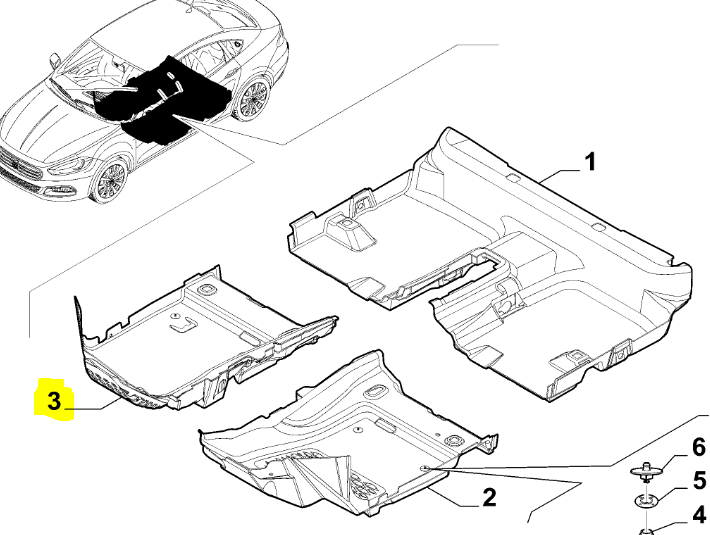 1
3
2
6
5
4