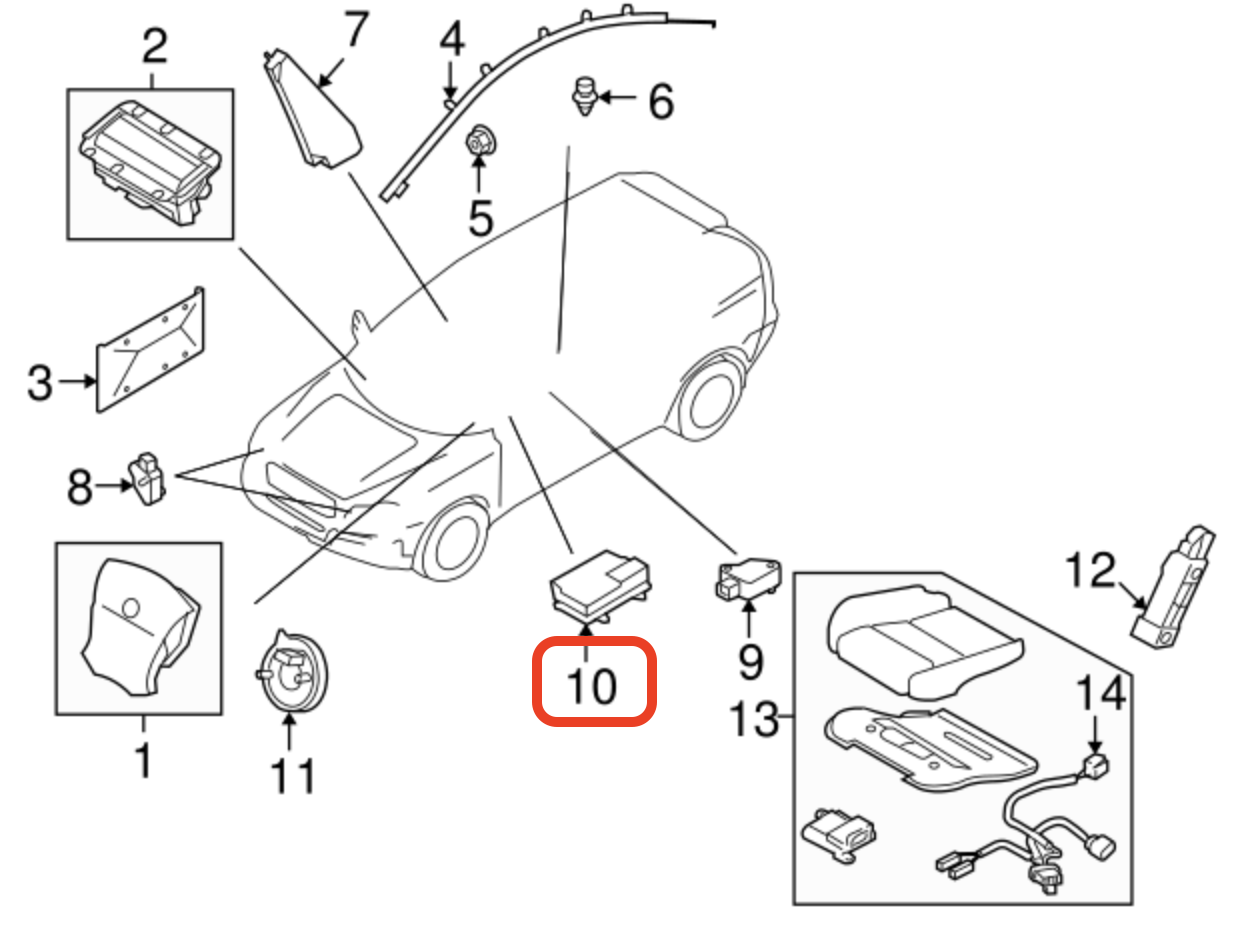 2
7
4
6
5
3
8
1
11
10
9
12
13
14