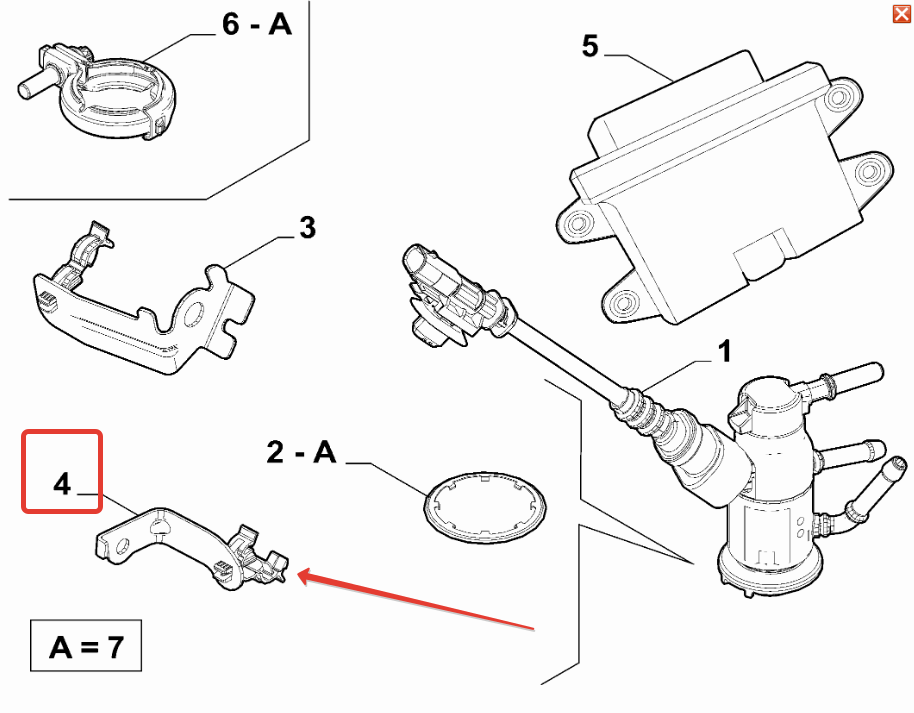 6 - A

5

3

1

2 - A

4

A = 7