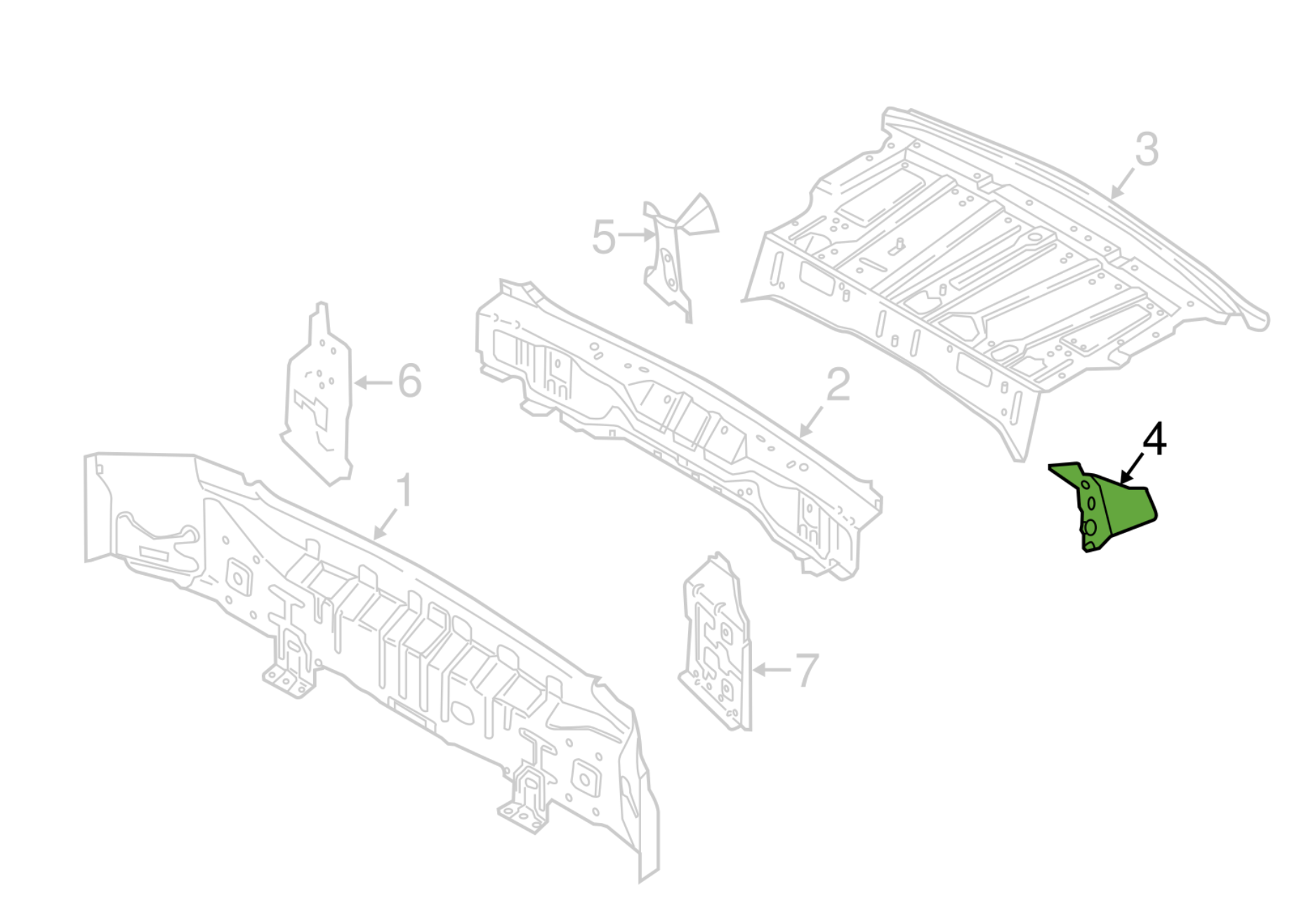 3
5
6
2
4
1
7