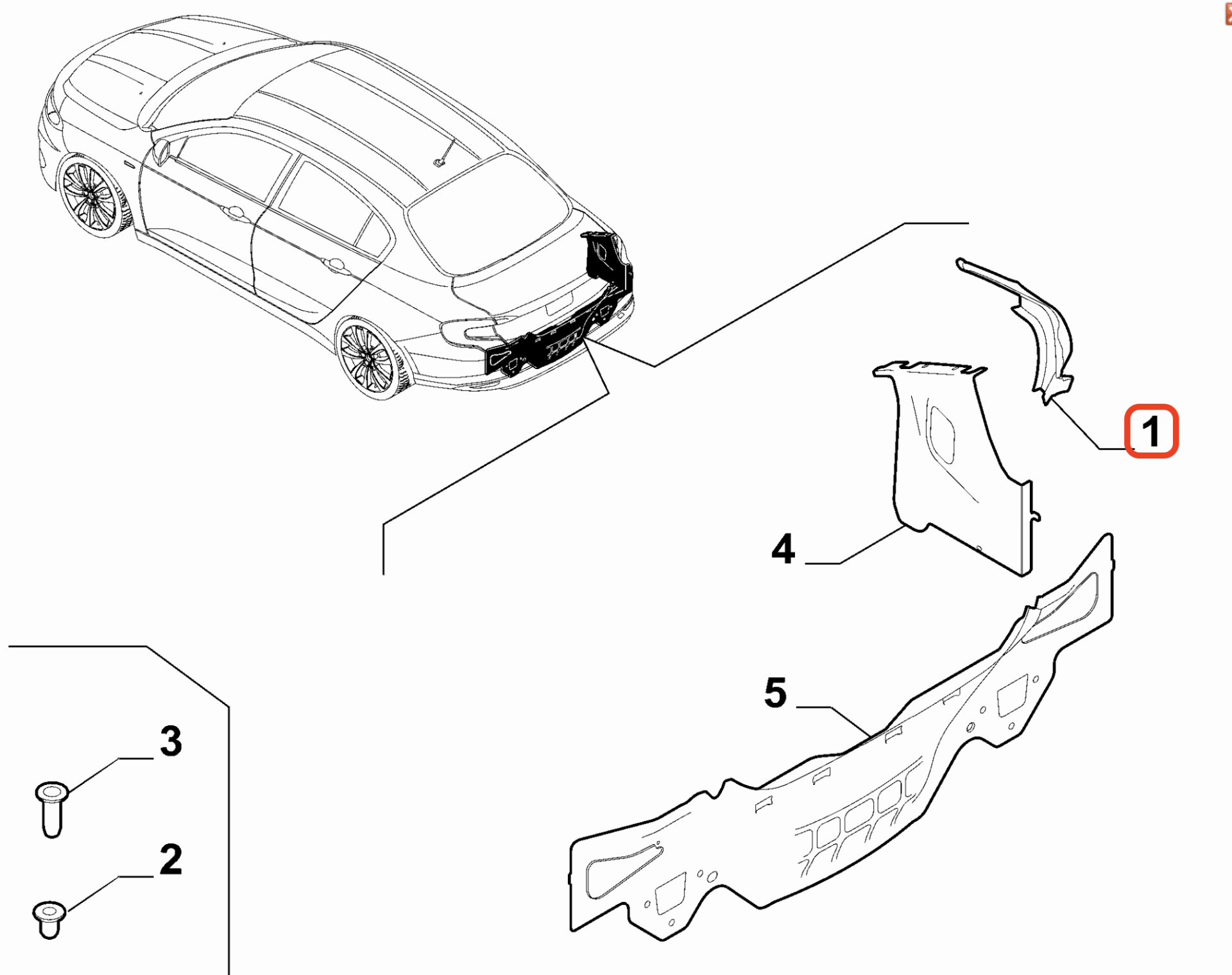 1

4

5

3

2