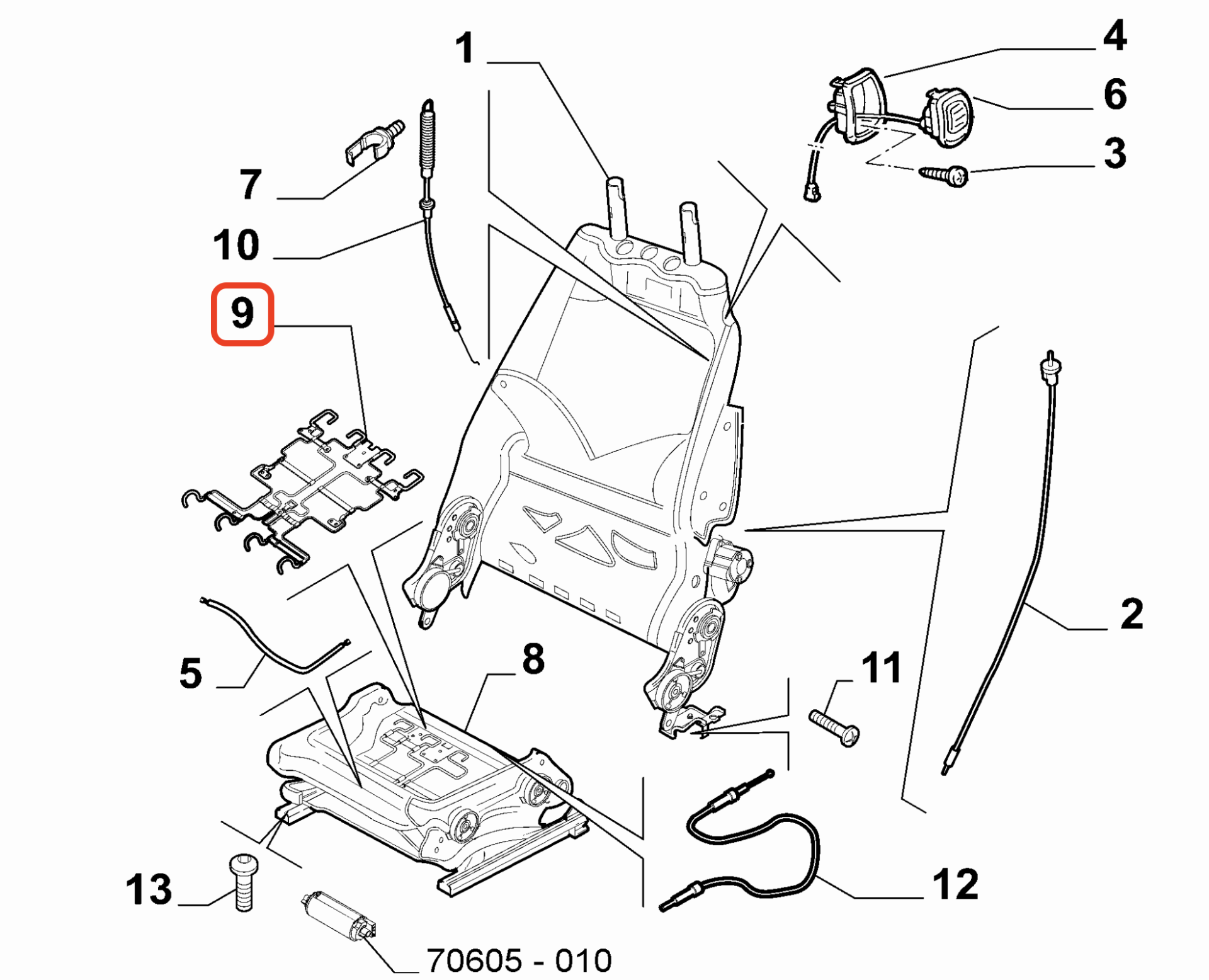 1
4
6
3
7
10
9
2
5
8
11
13
12
70605 - 010