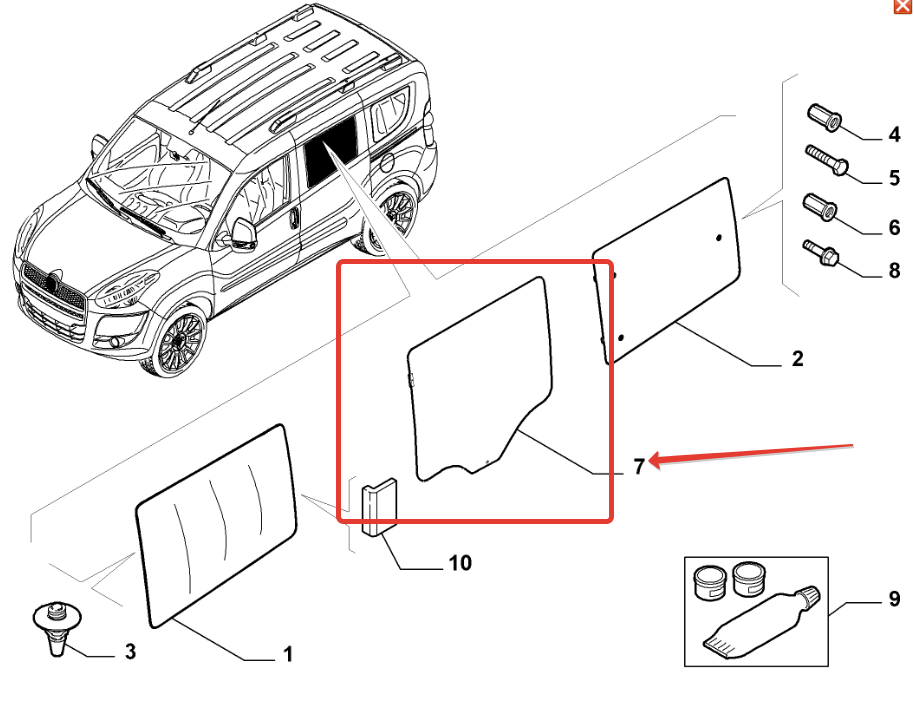 4
5
6
8
2
7
10
9
3
1