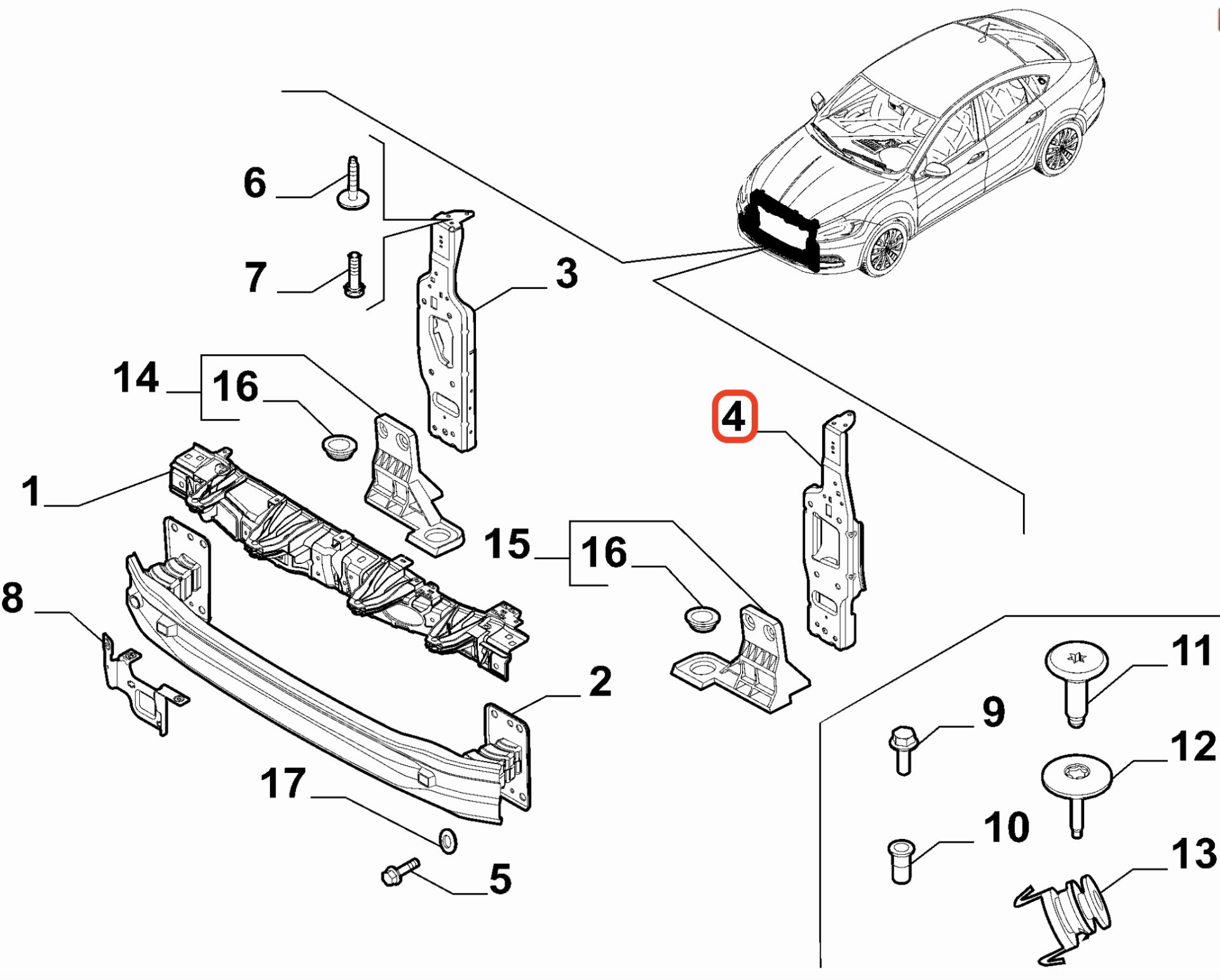 6
7
3
14
16
4
1
15
16
8
2
11
9
12
17
10
5
13