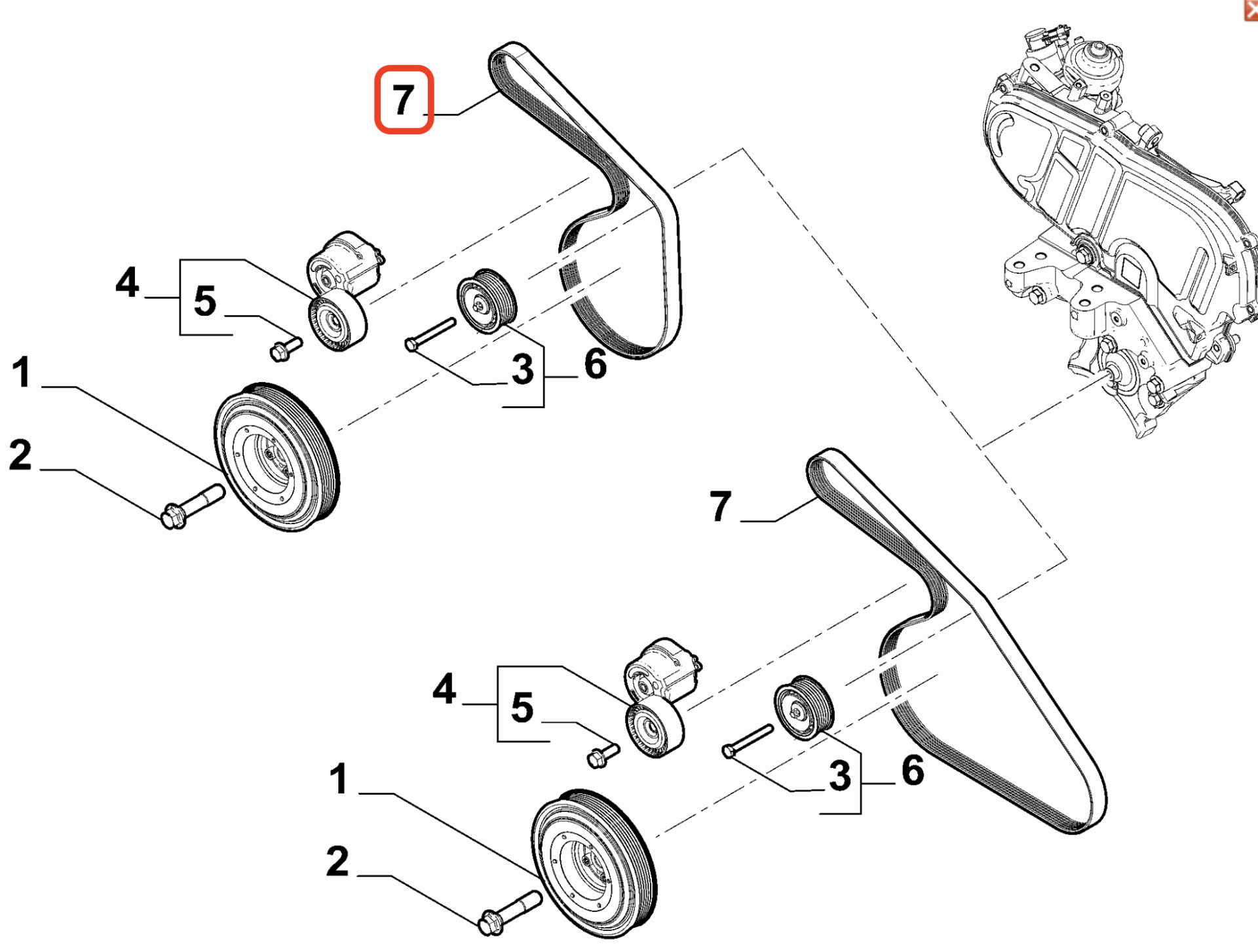 7
4
5
1
2
3
6
7
4
5
1
2
3
6