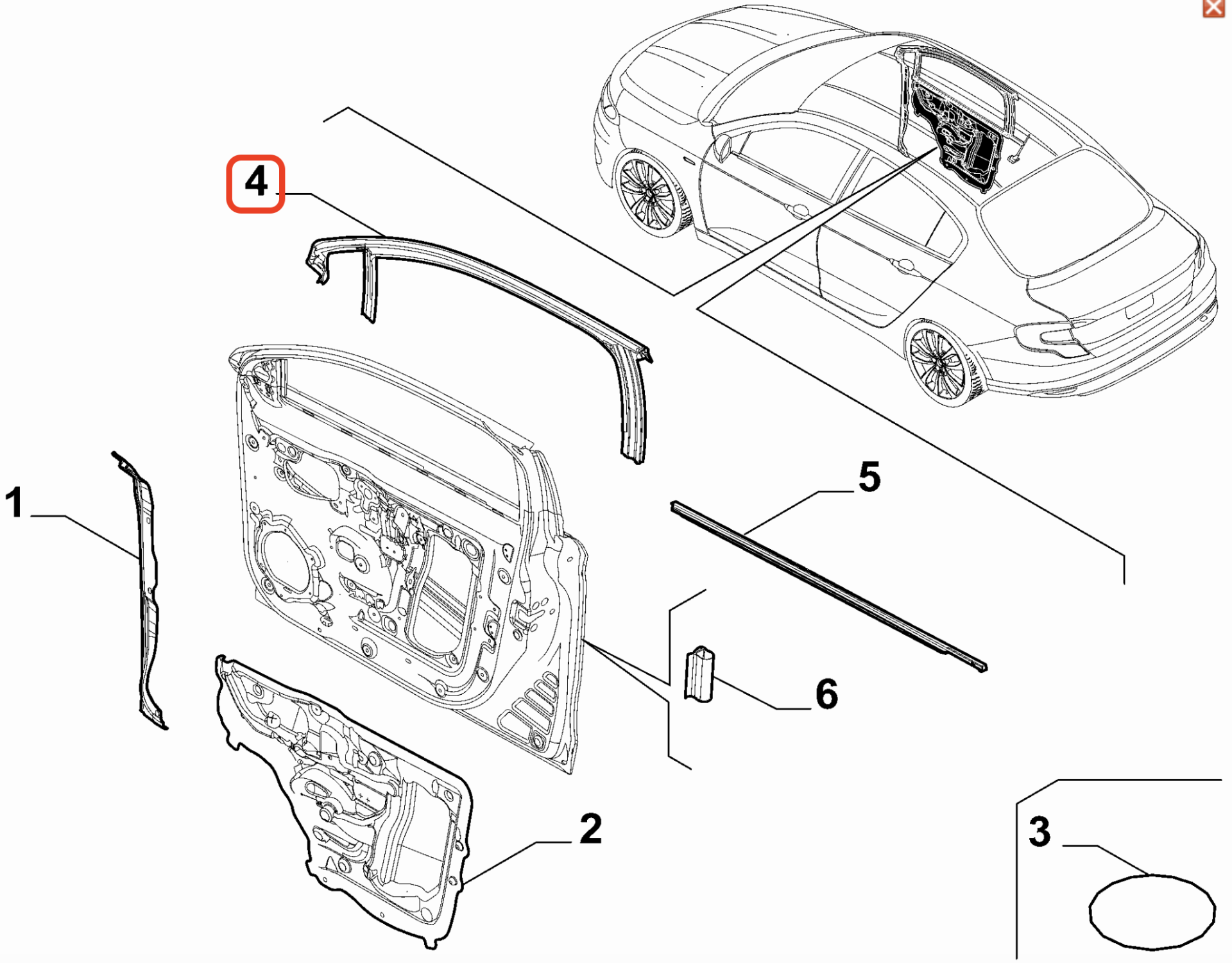 4
1
5
6
2
3