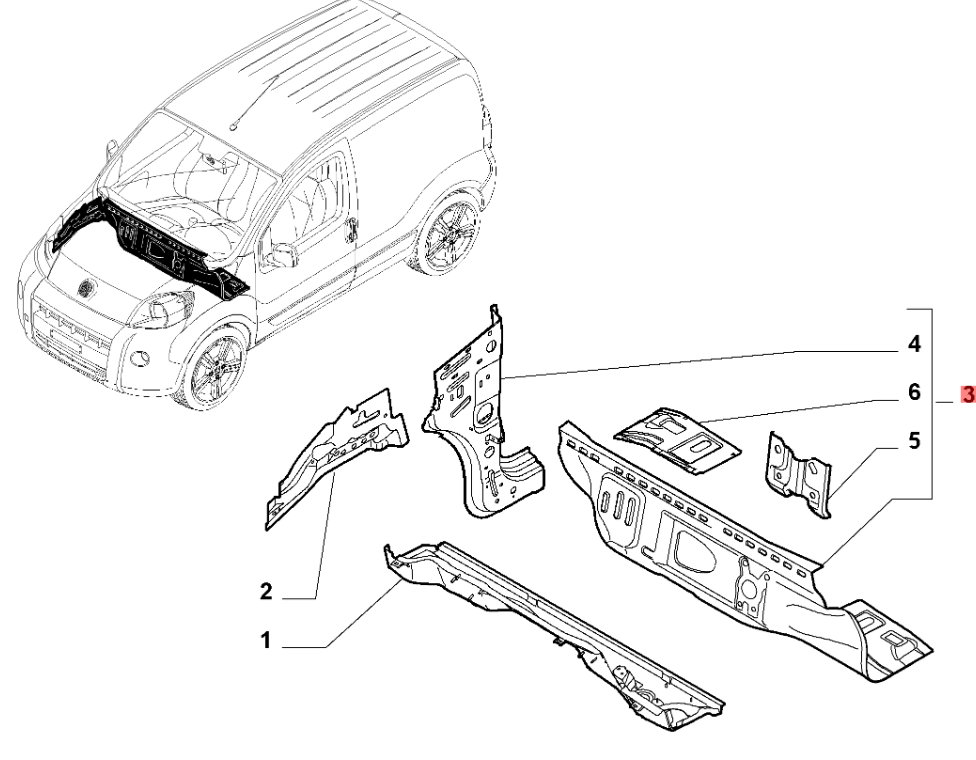 4
6
3
5
2
1