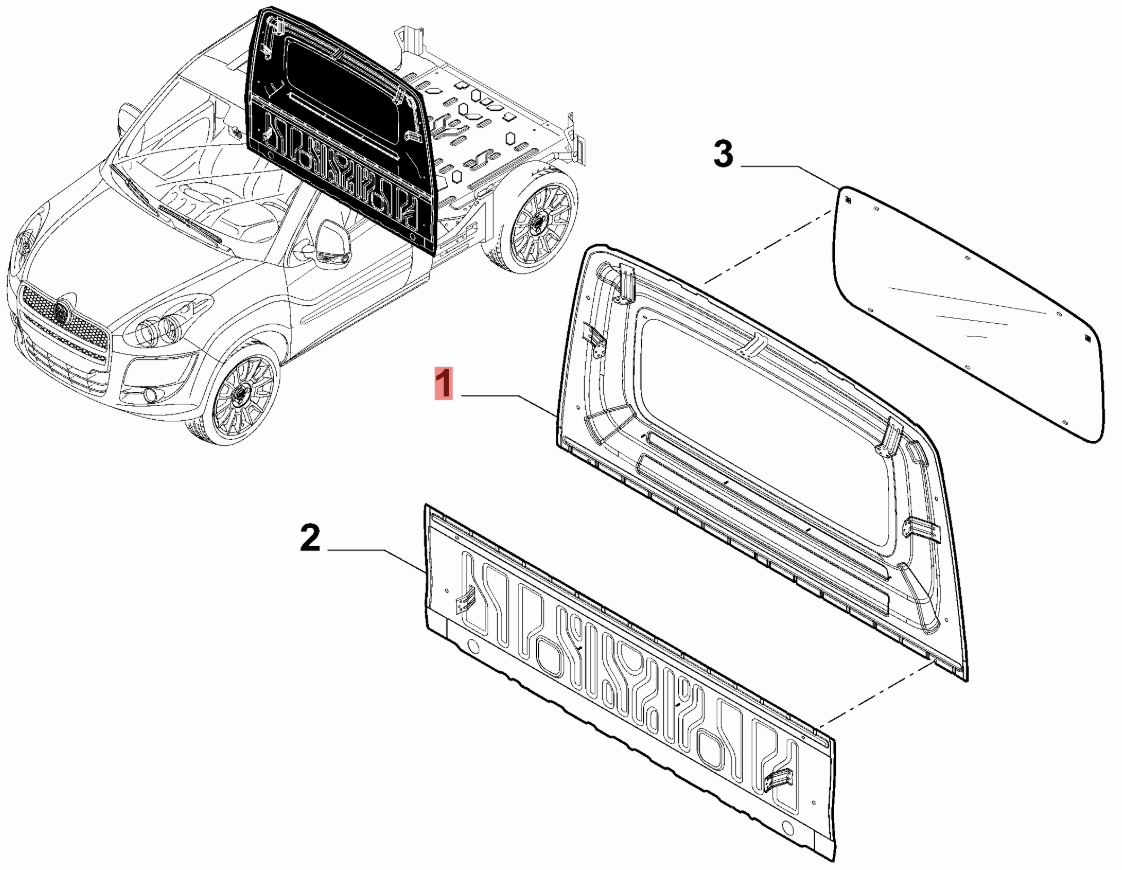 3

1

2