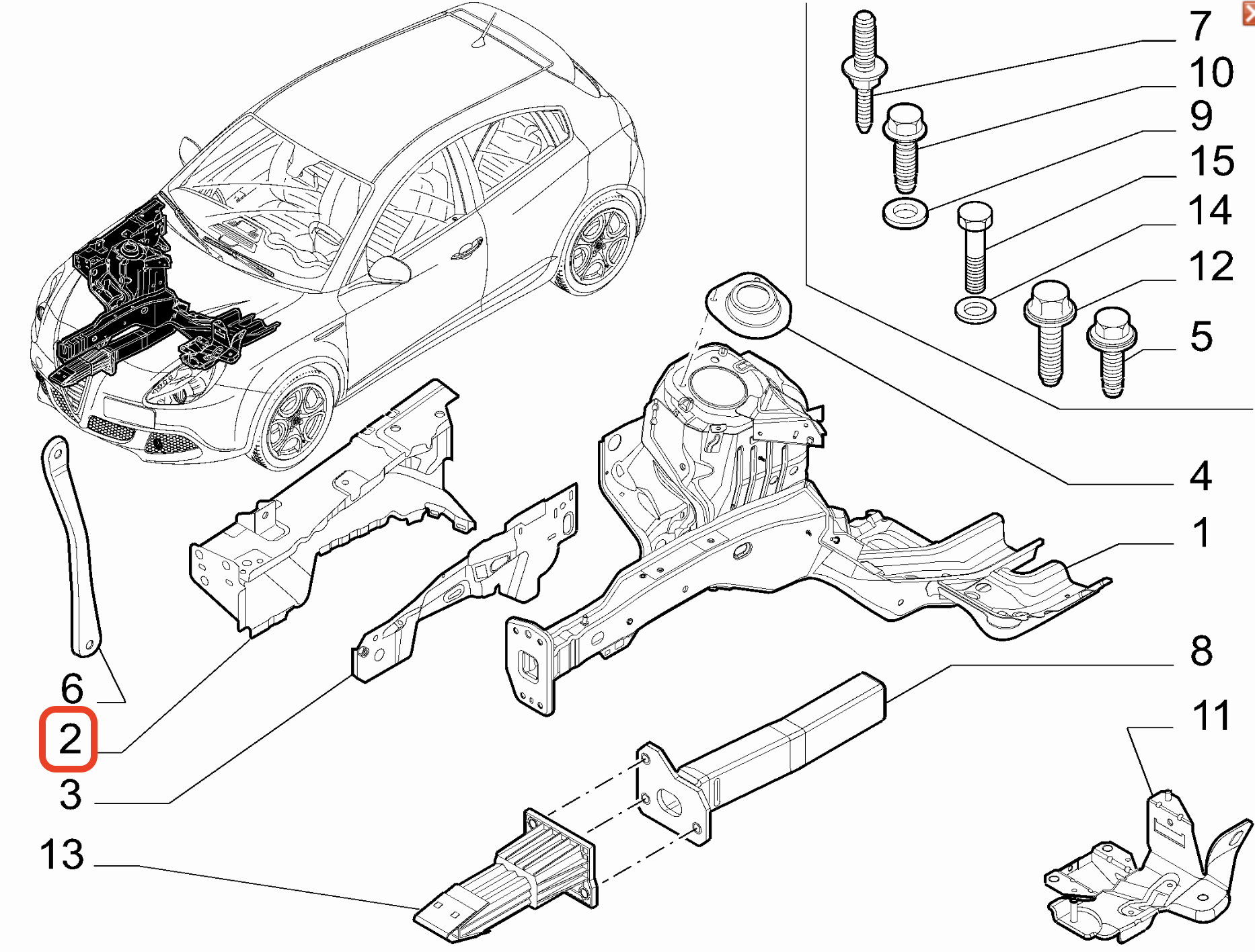 7
10
9
15
14
12
5
4
1
8
11
6
2
3
13