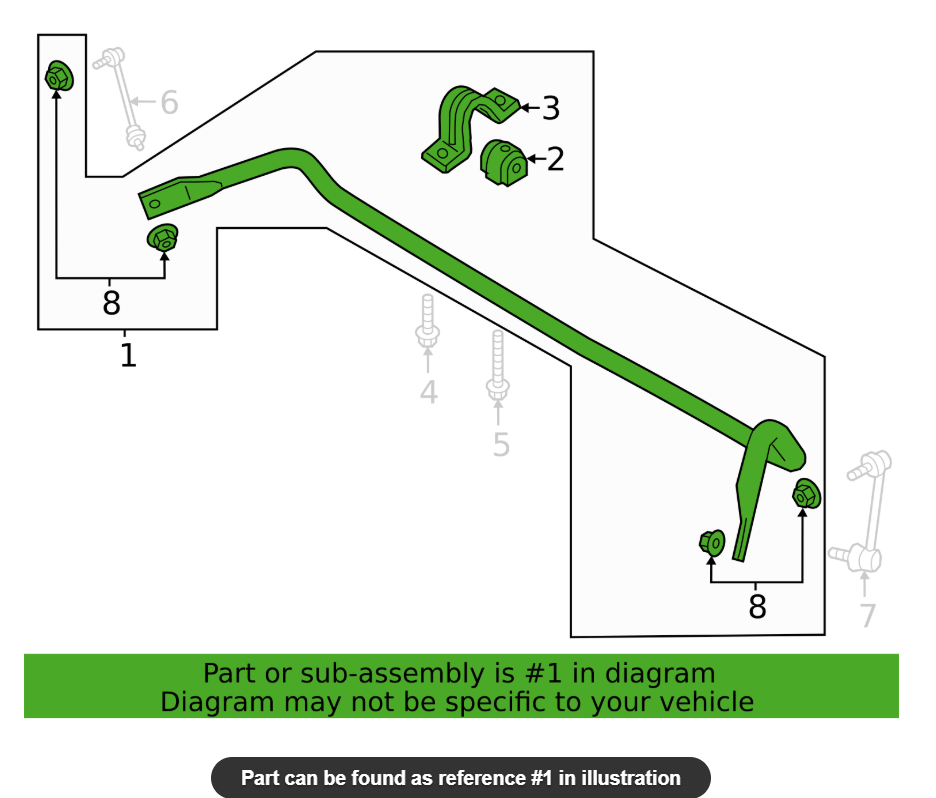 6
3
2
8
1
4
5
8
7

Part or sub-assembly is #1 in diagram
Diagram may not be specific to your vehicle

Part can be found as reference #1 in illustration