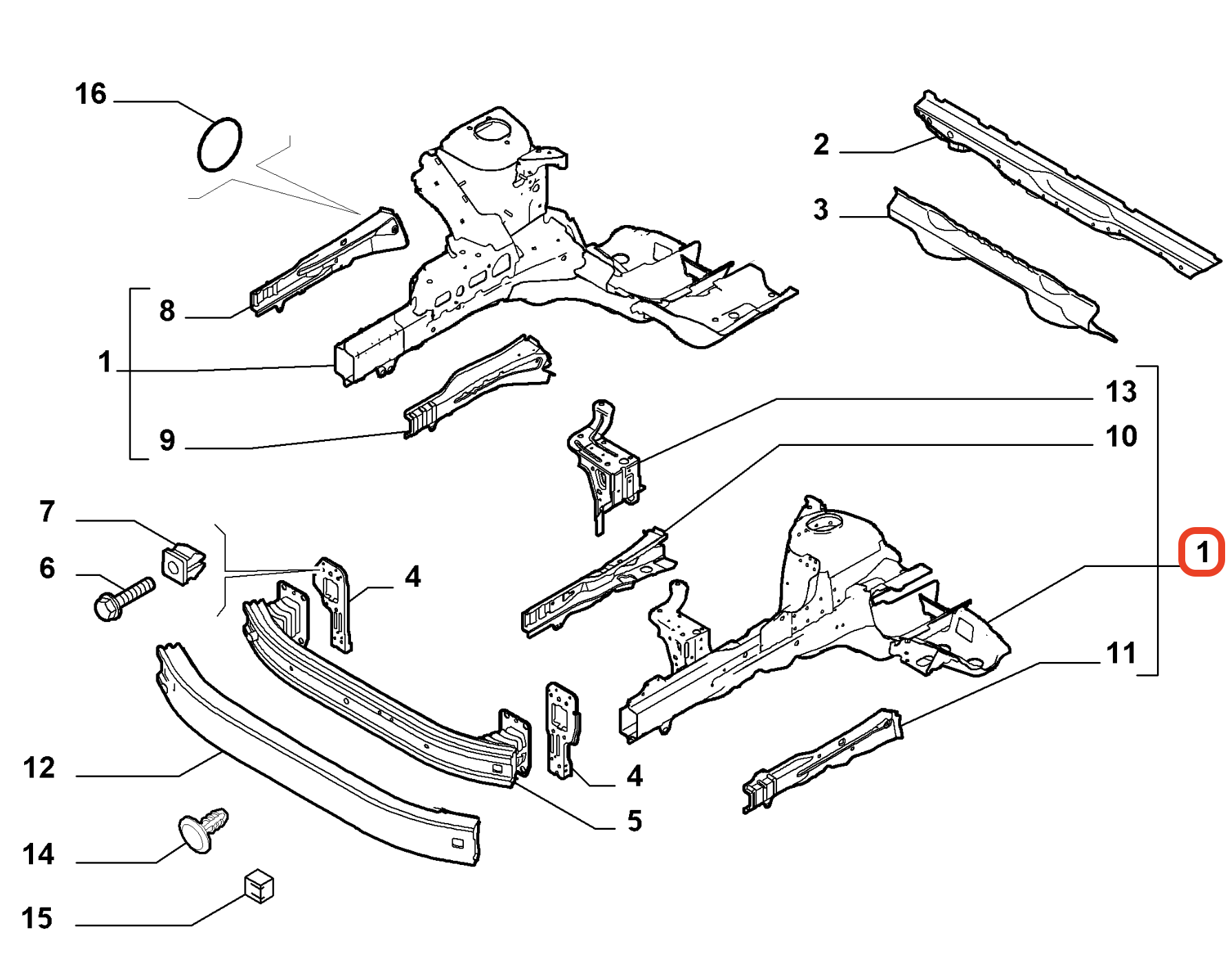 16
2
3
8
1
9
13
10
7
6
4
1
11
12
4
5
14
15