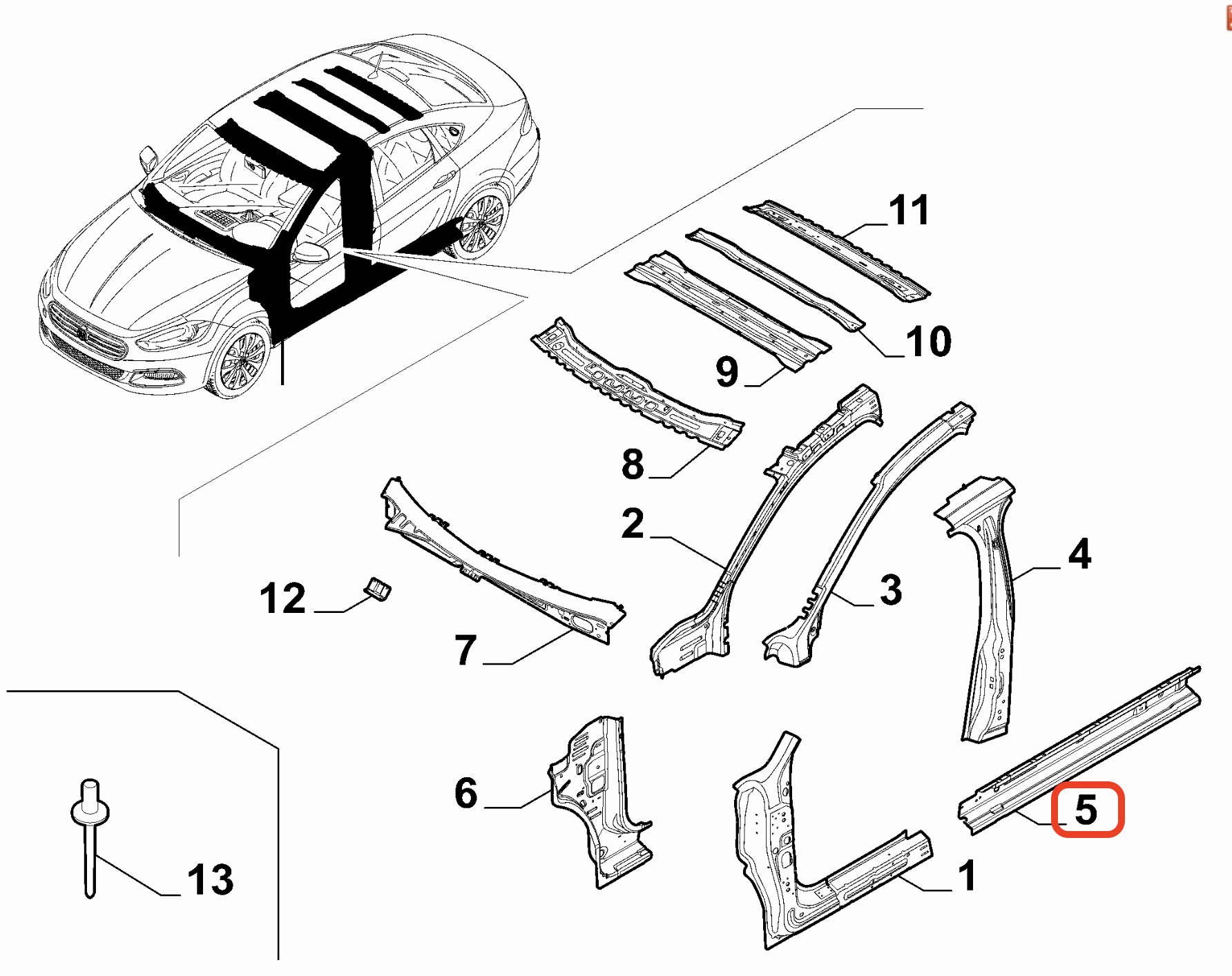 11
10
9
8
2
3
4
12
7
6
5
1
13