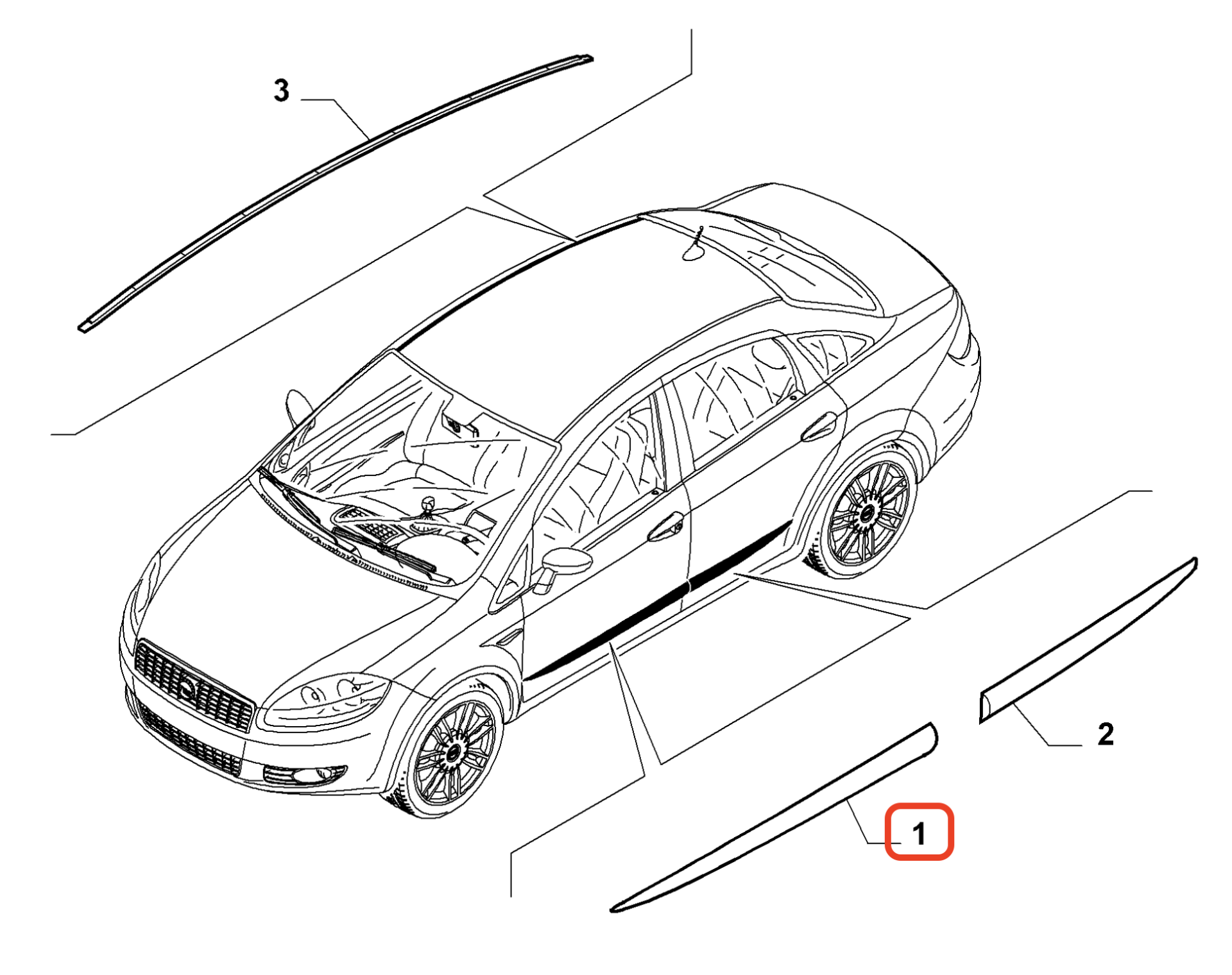 3

2

1