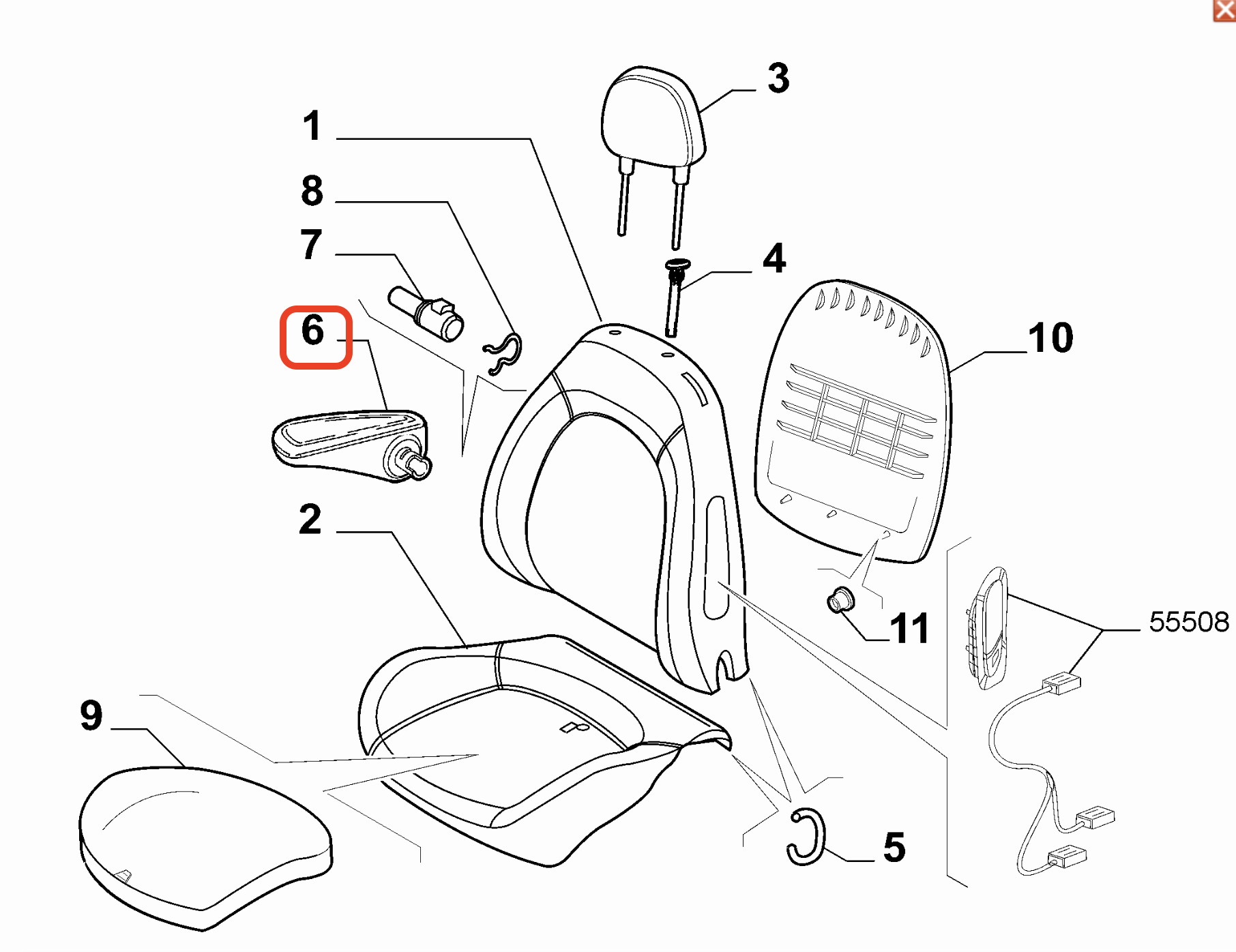 3
1
8
7
4
6
10
2
11
55508
9
5