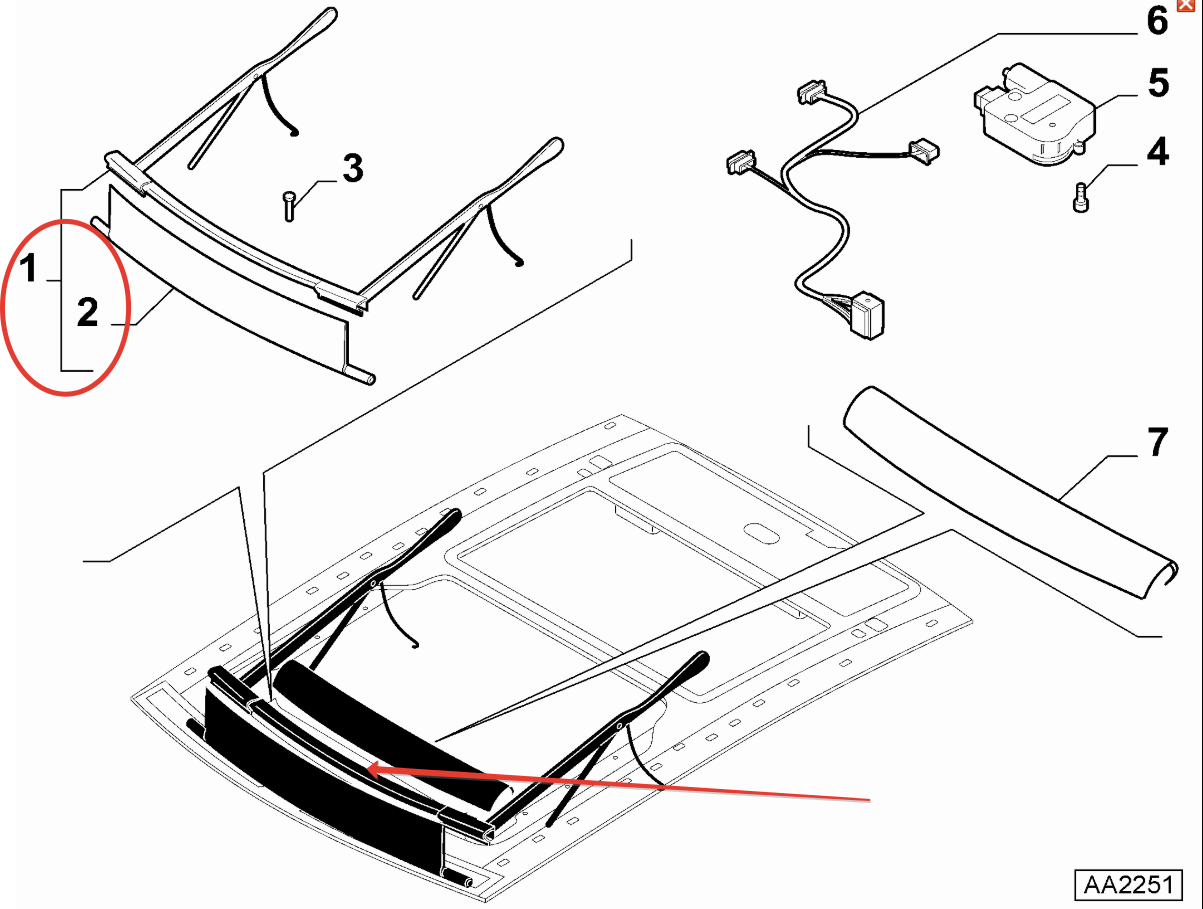 6
5
4
3
1
2
7
AA2251