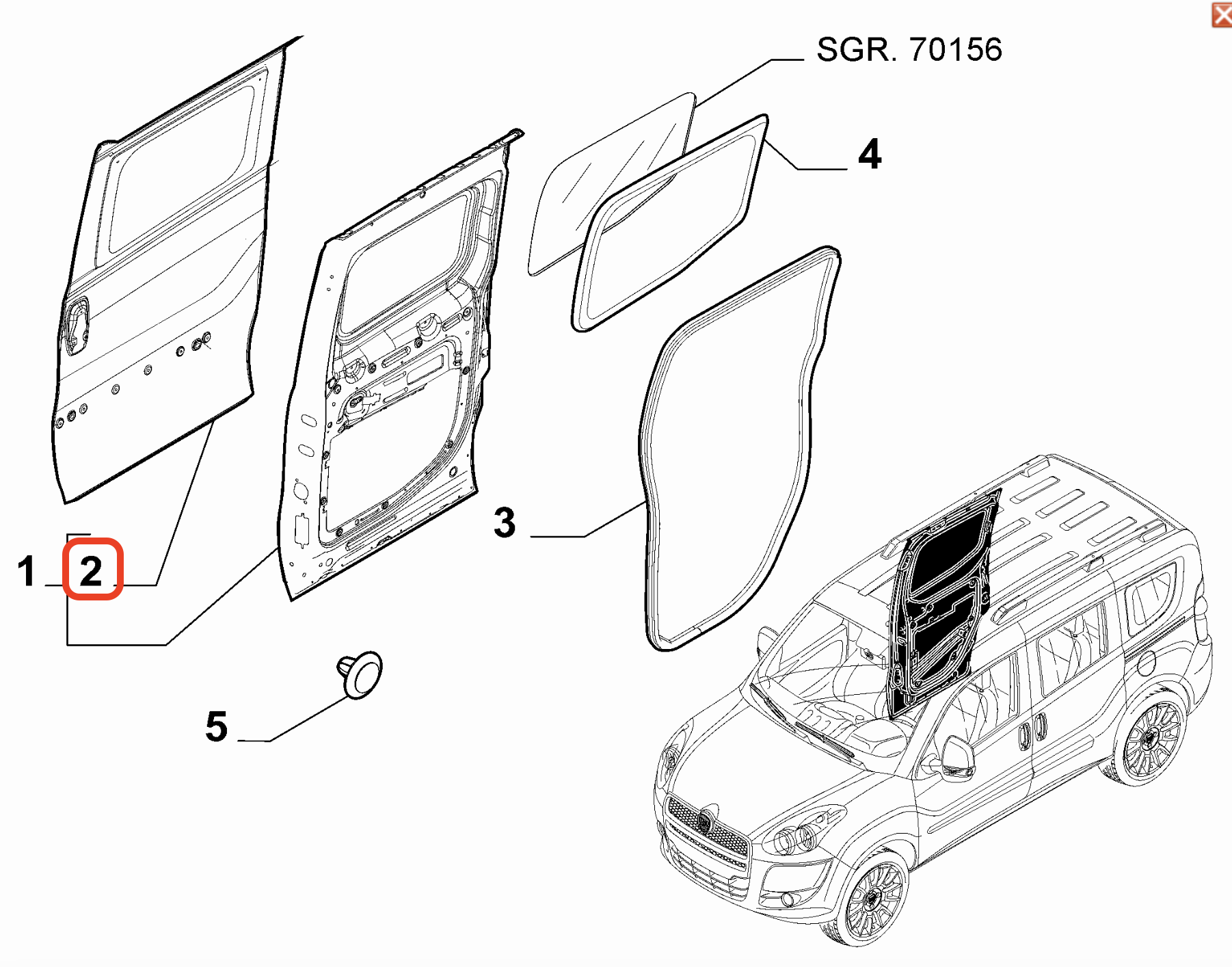 SGR. 70156

4

3

1
2

5