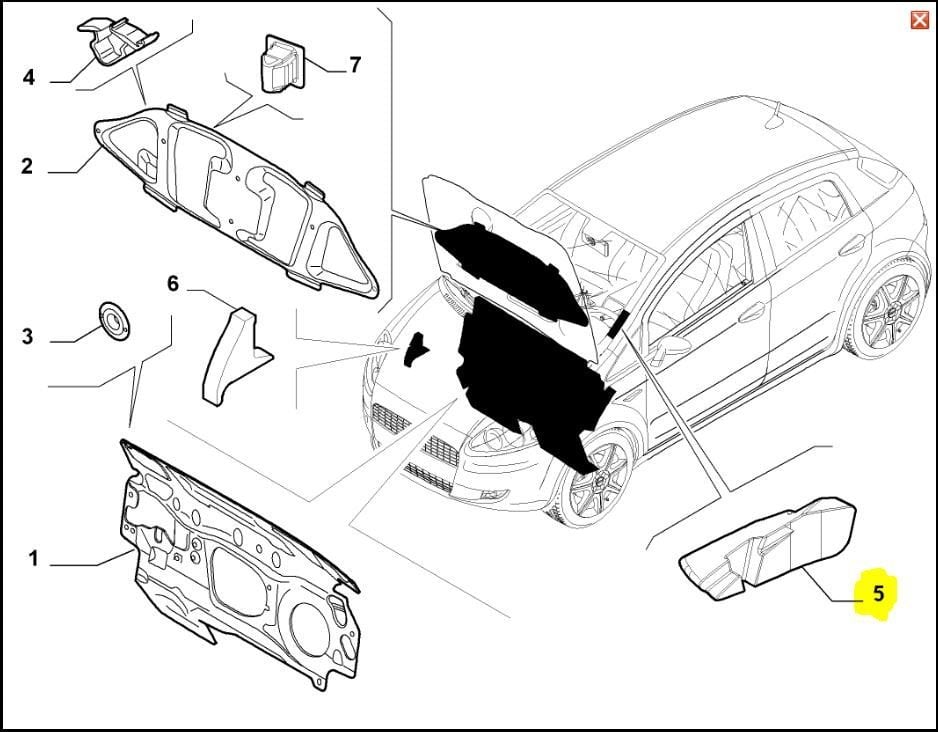 4
7
2
6
3
1
5