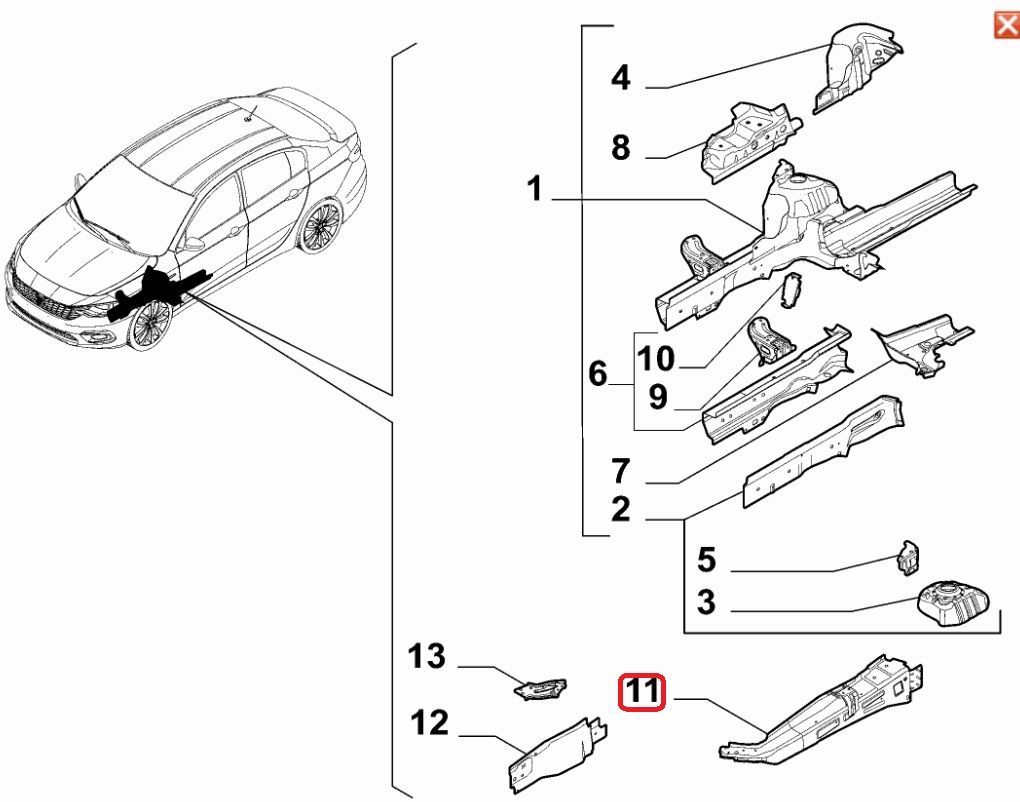 4
8
1
10
6
9
7
2
5
3
13
11
12