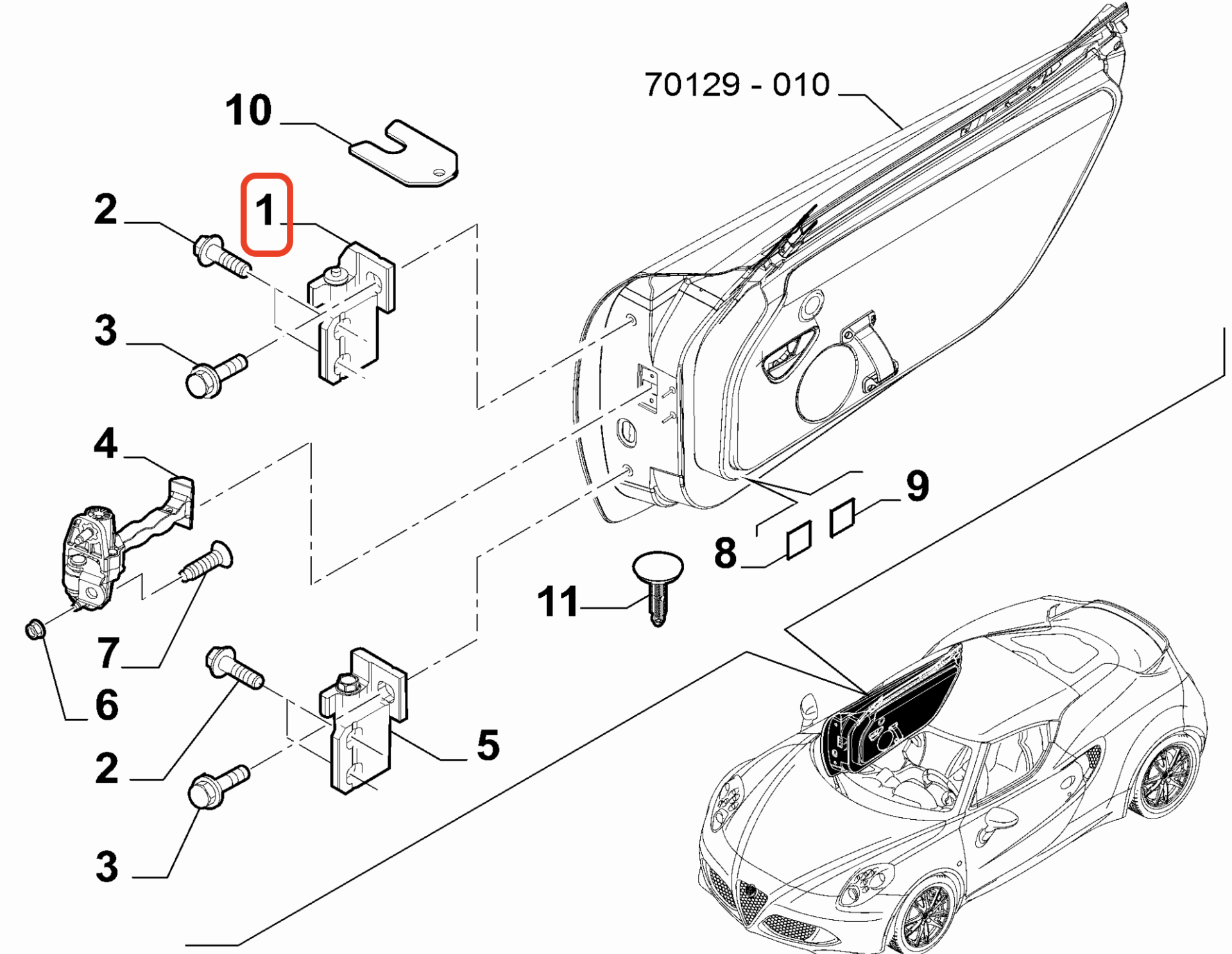 70129 - 010

10

2

1

3

4

9

8

11

7

6

2

5

3