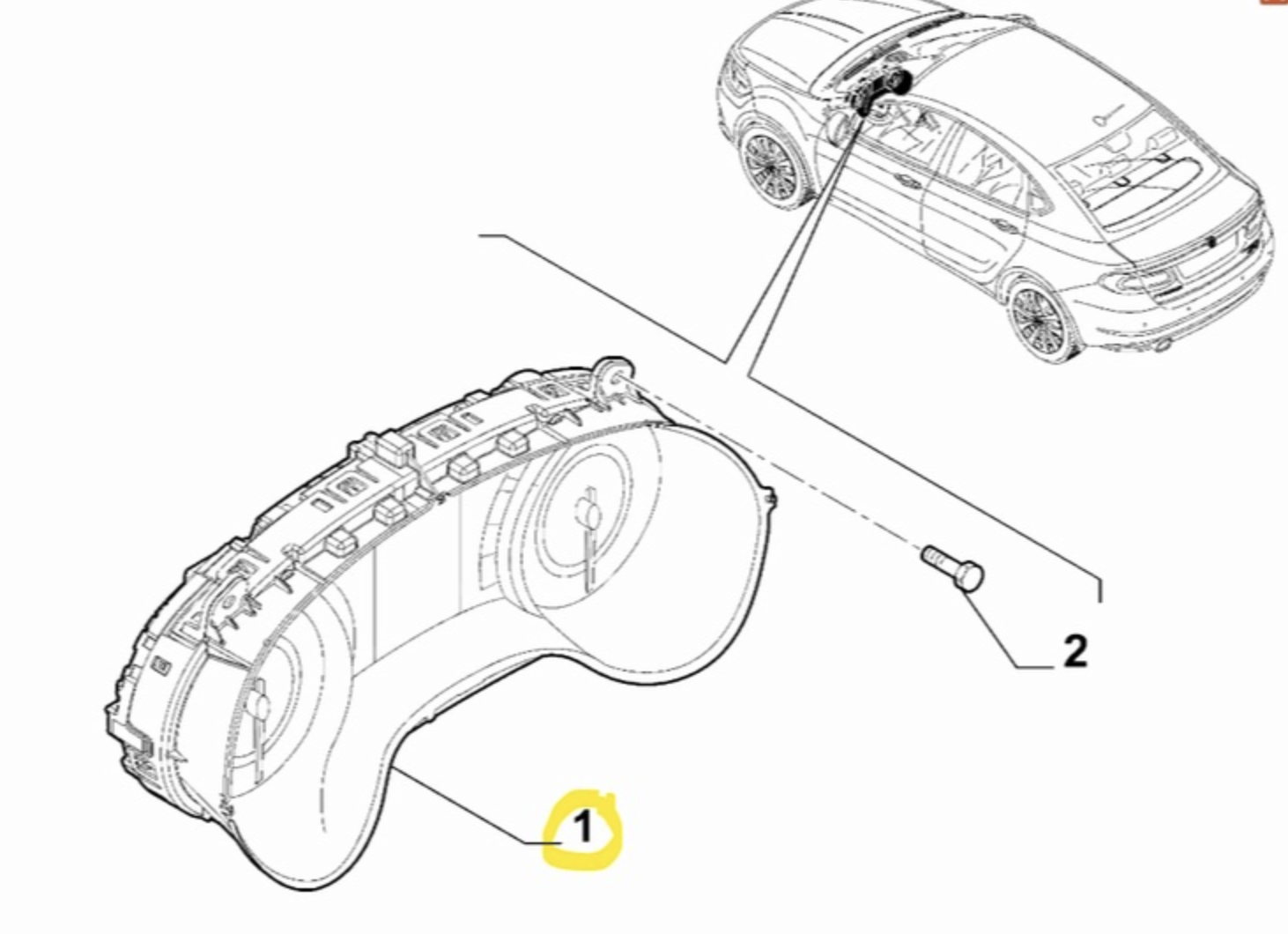 2

1