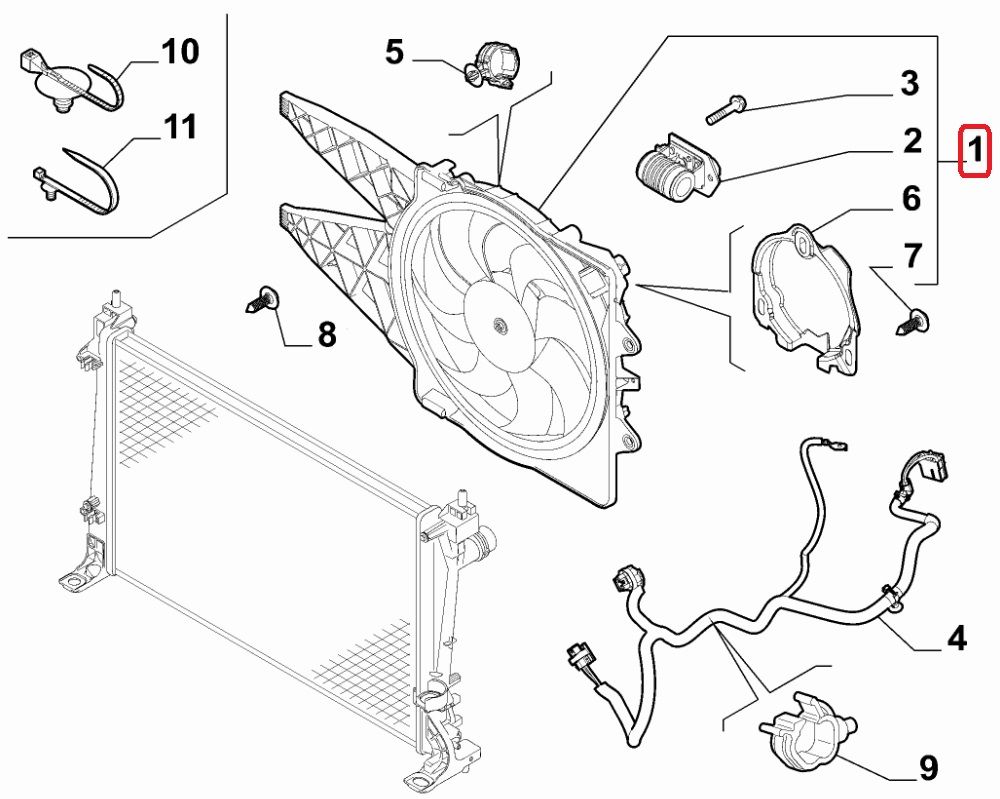 10
11
5
3
2
1
6
7
8
4
9