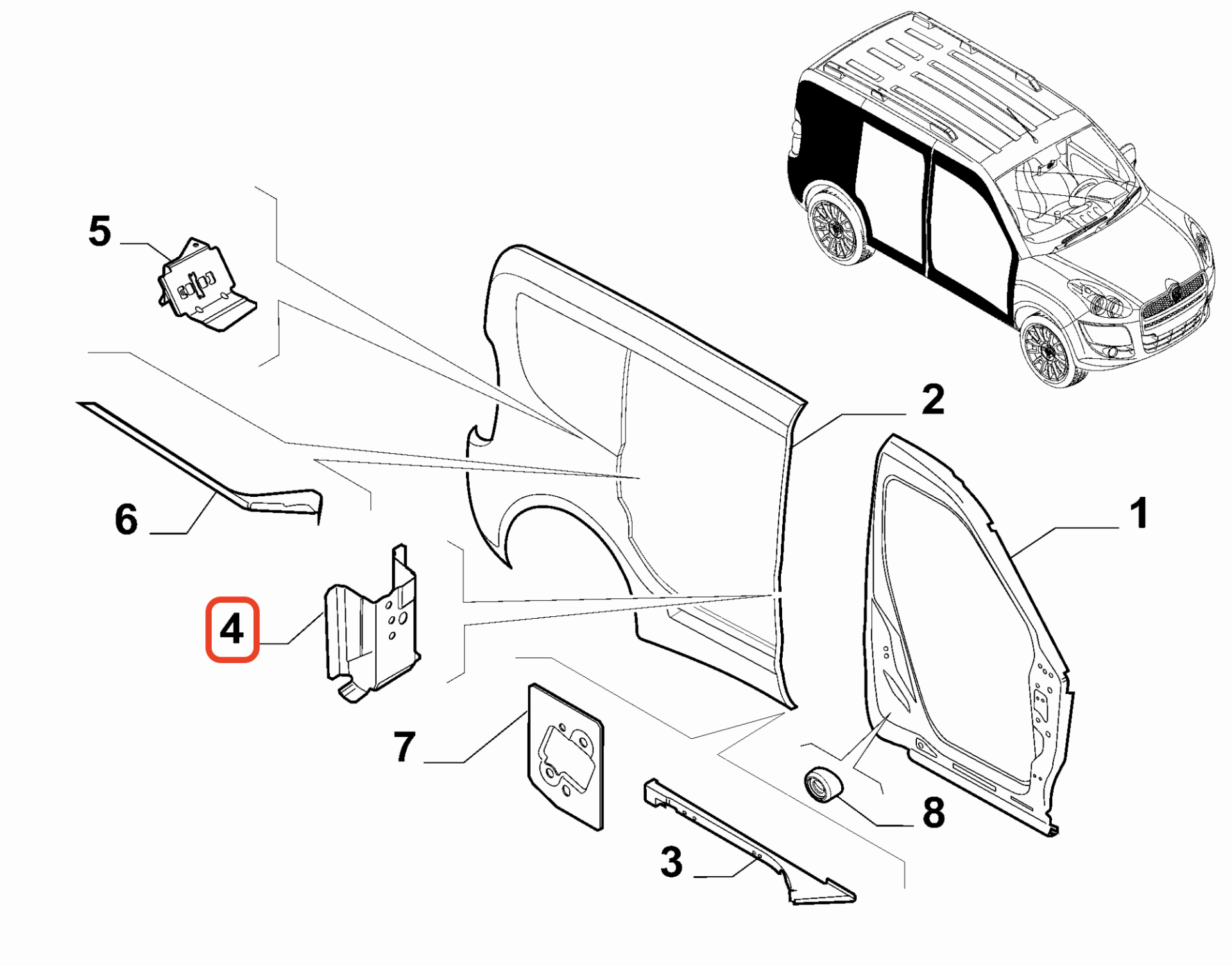 5
2
6
1
4
7
8
3