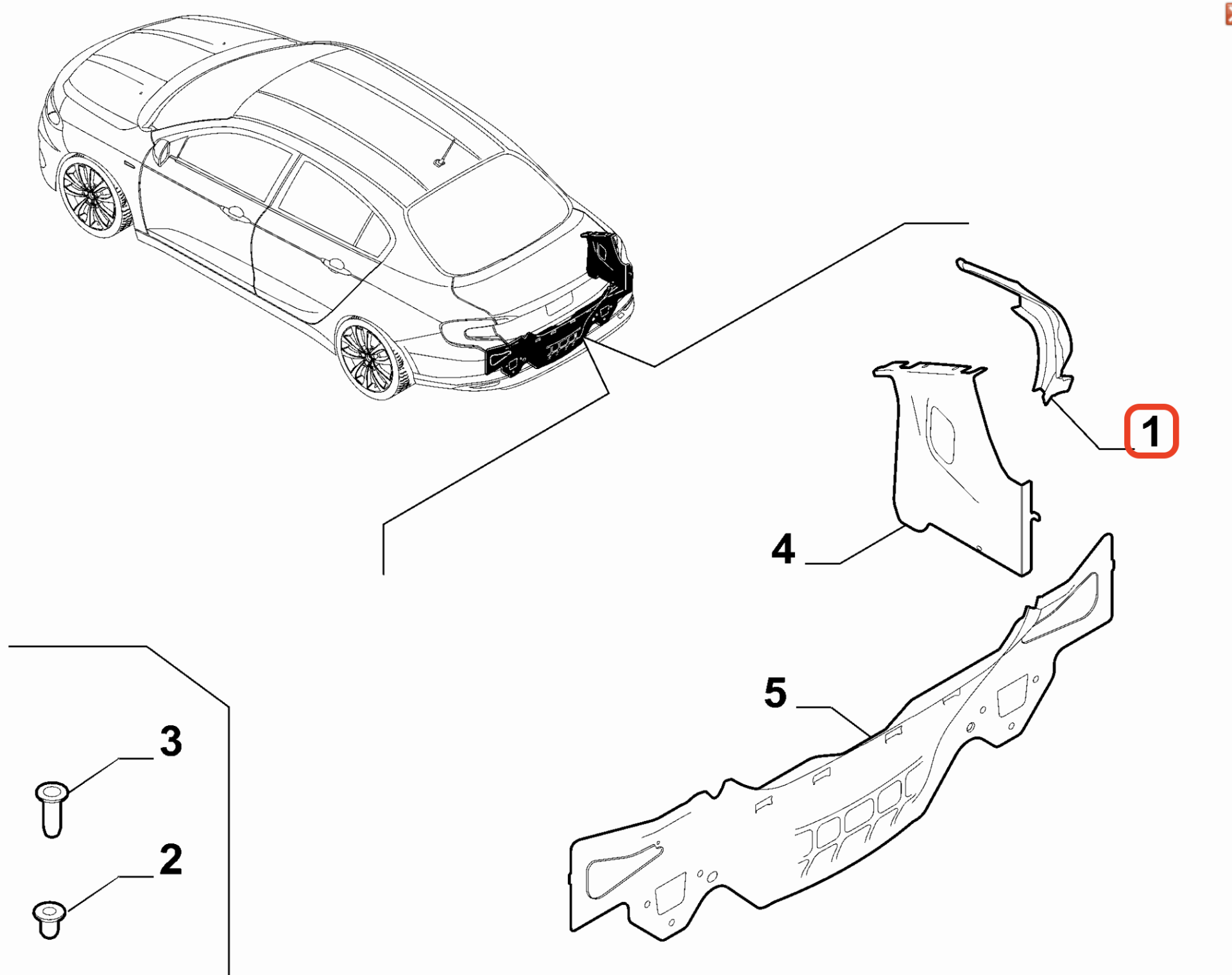 1

4

5

3

2