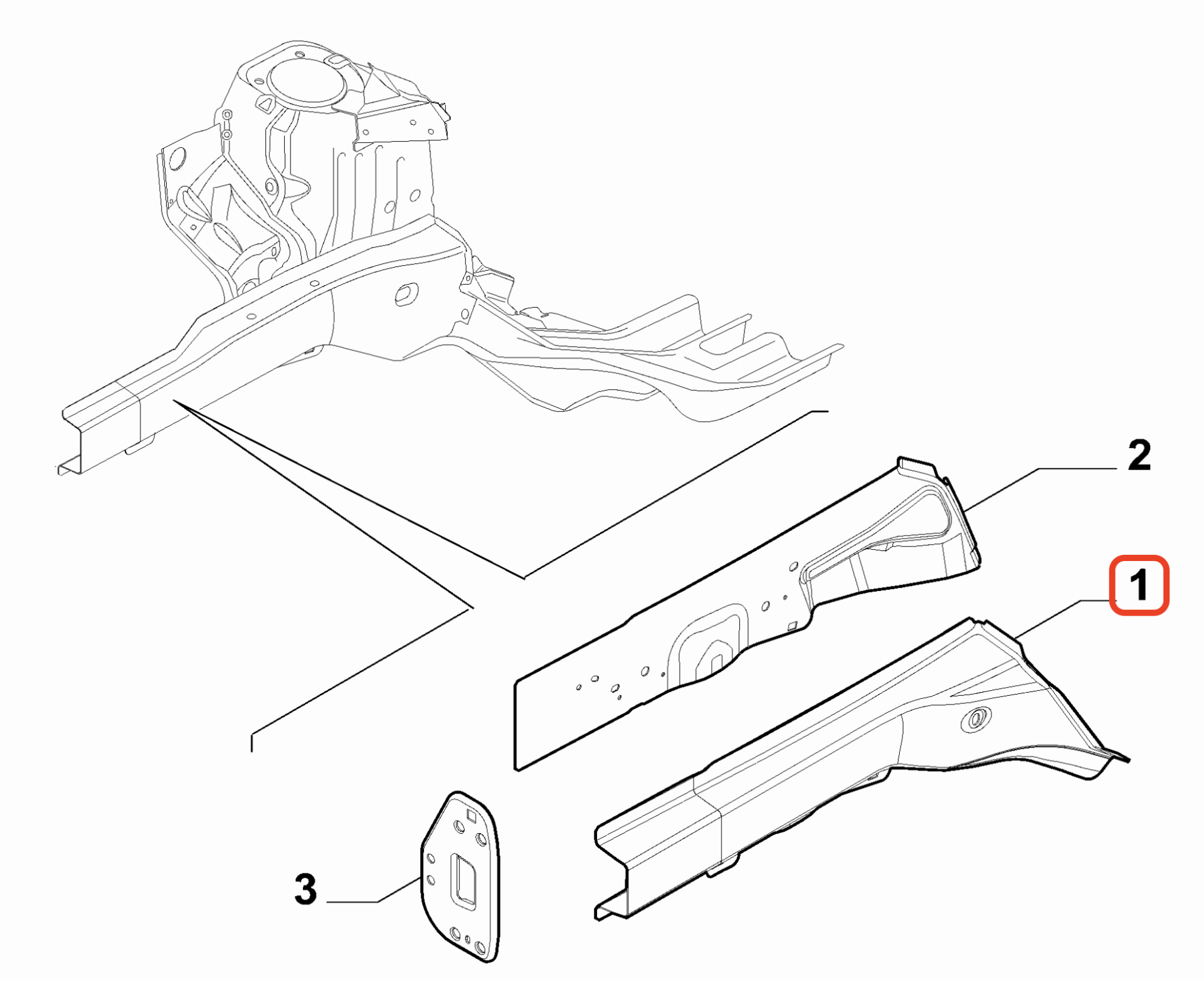 2

1

3