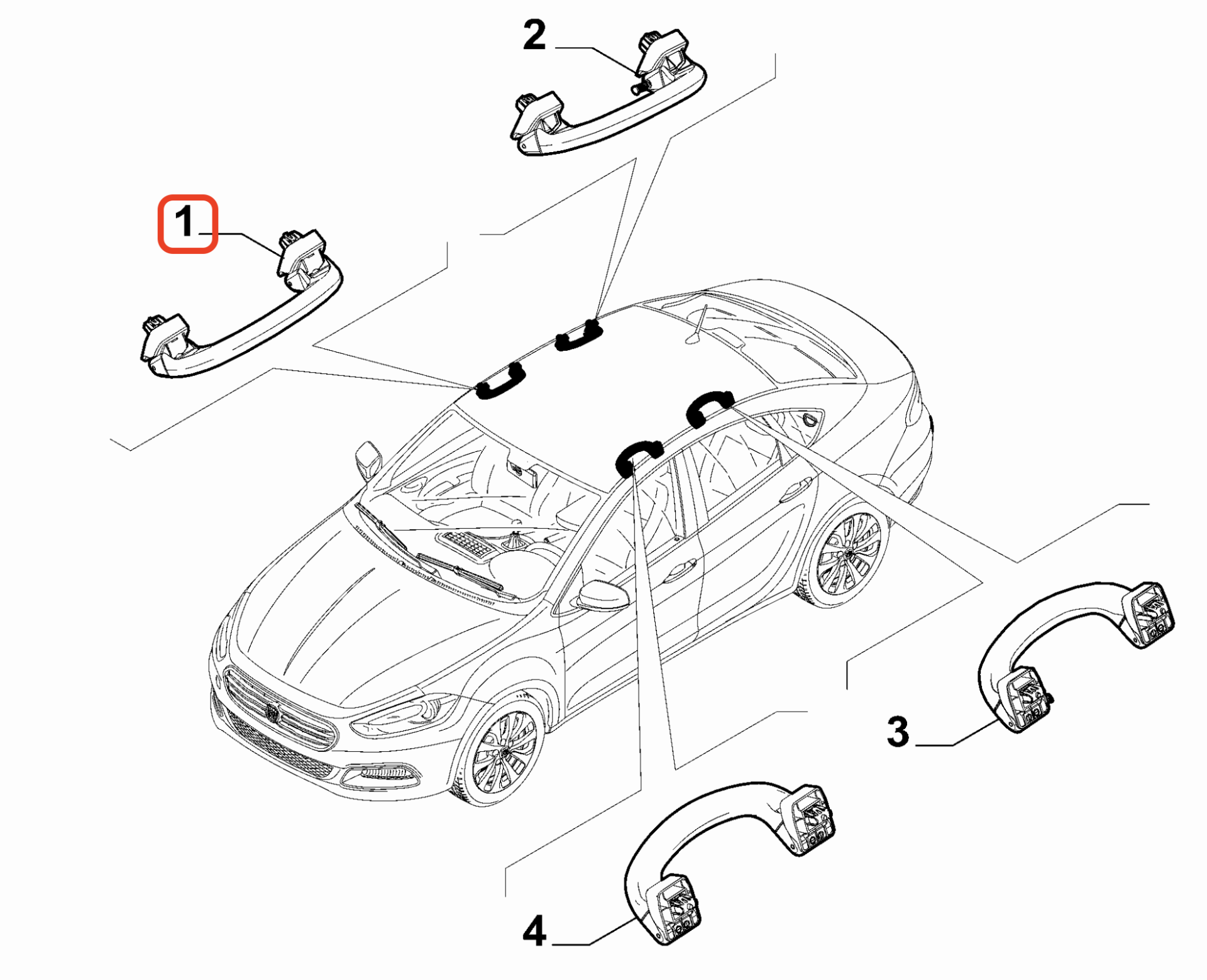 2

1

3

4