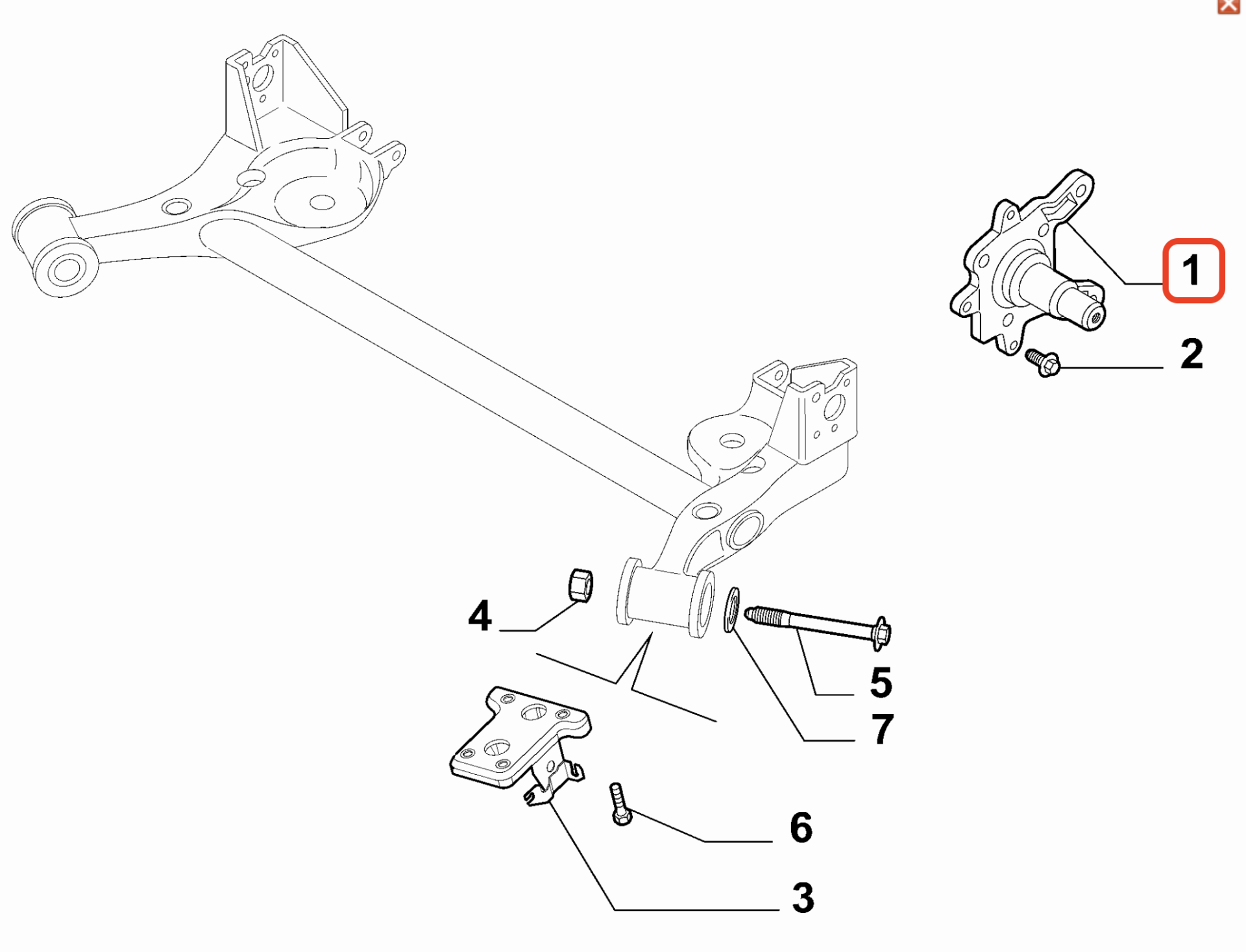 1
2
4
5
7
6
3